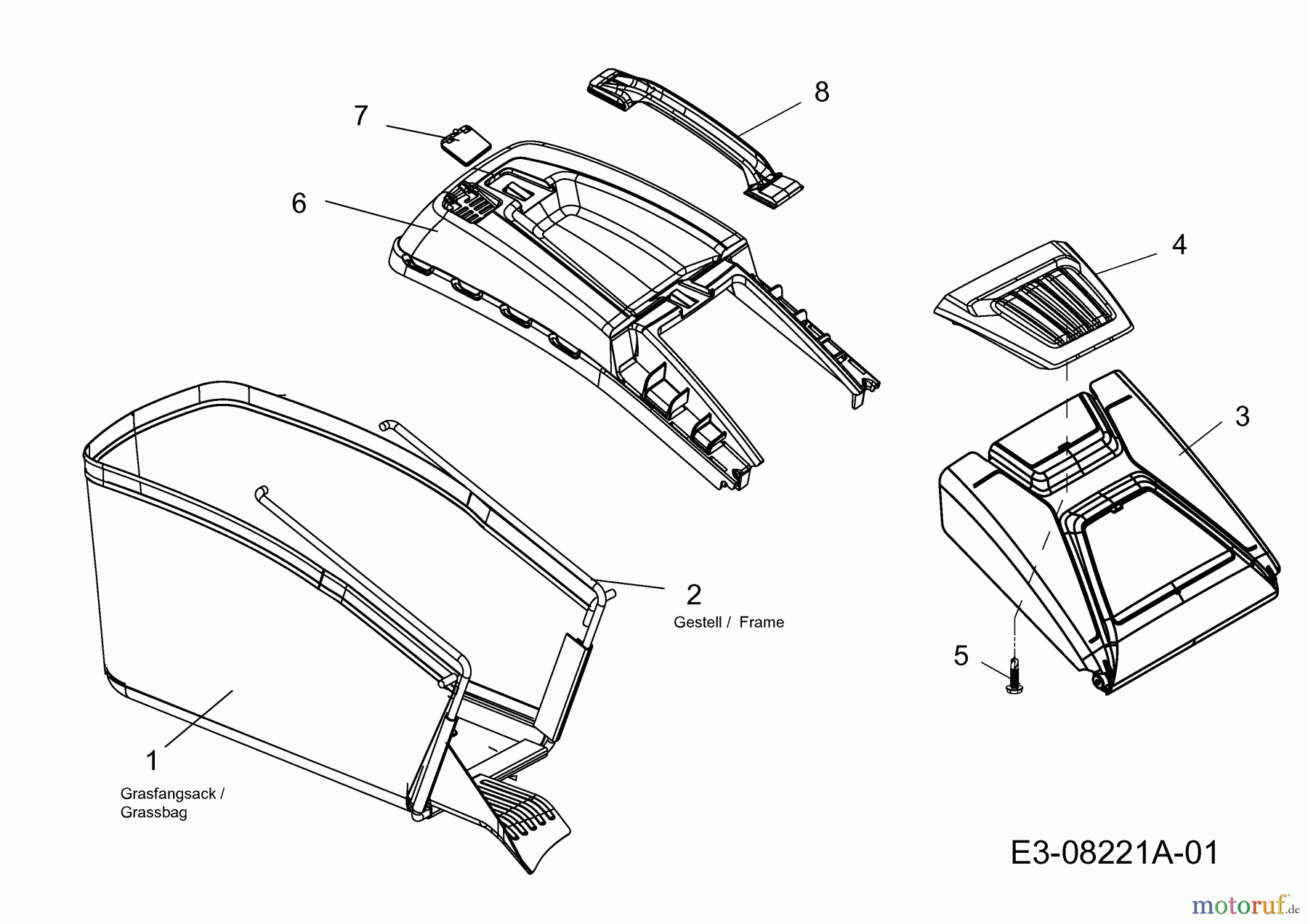 8

7

6

4

3

2
Gestell / Frame

5

1
Grasfangsack /
Grassbag

E3-08221A-01

motoruf.de