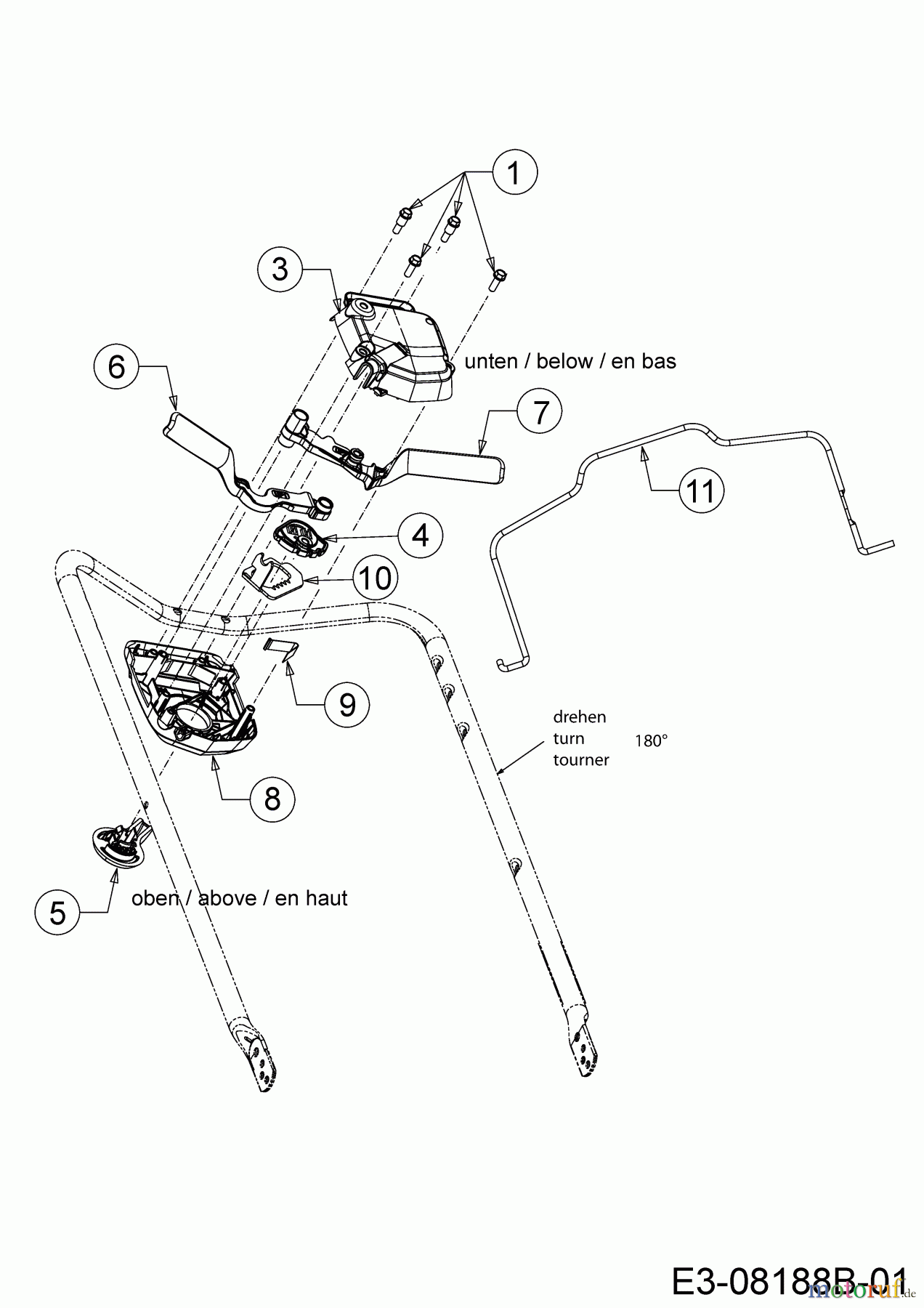 1
3
unten / below / en bas
6
7
11
4
10
9
drehen
turn
tourner
180°
8
5
oben / above / en haut
E3-08188B-01
motoruf.de