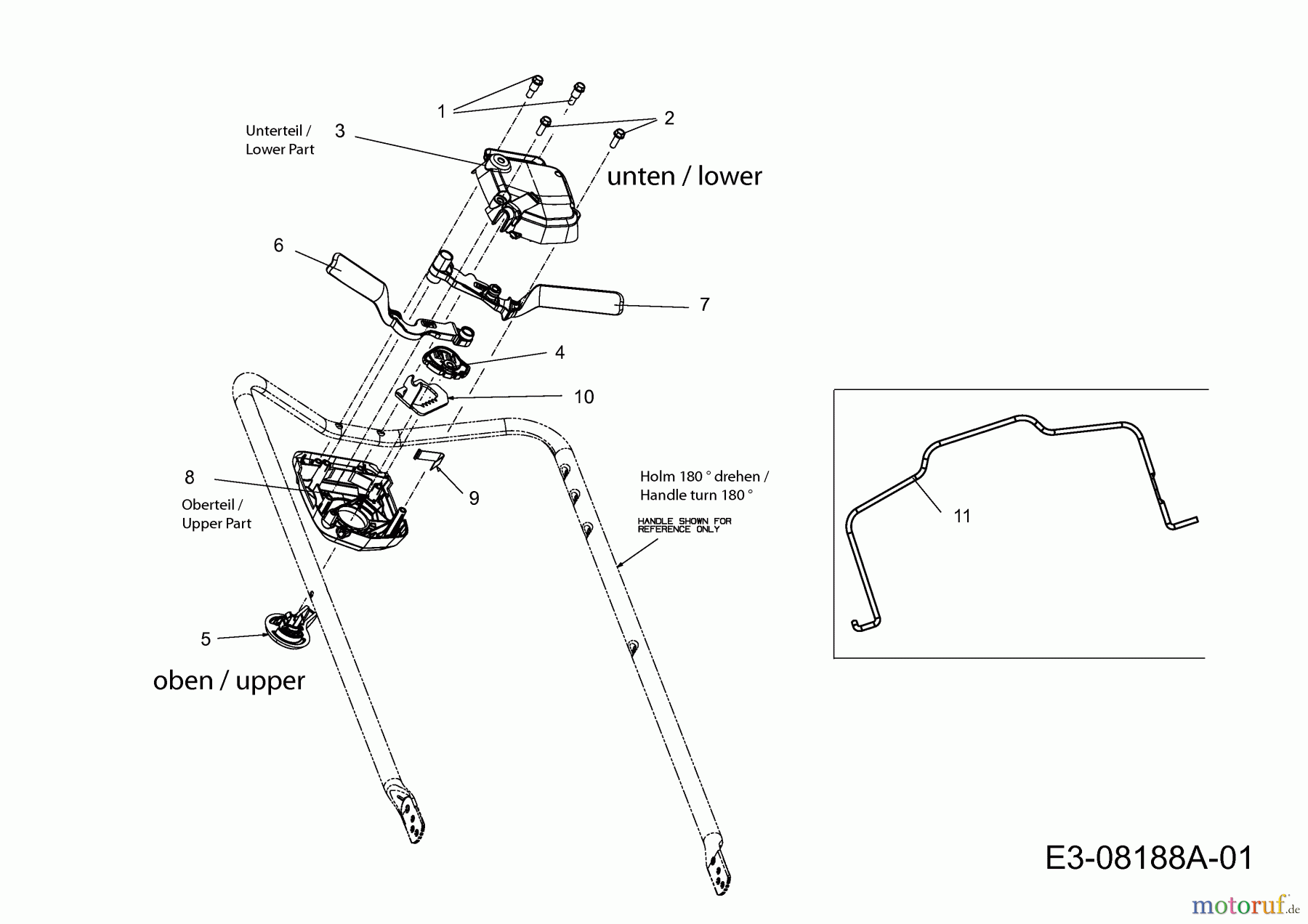 1

2

Unterteil /
Lower Part

3

unten / lower

6

7

4

10

8

Oberteil /
Upper Part

9

Holm 180 ° drehen /
Handle turn 180 °

HANDLE SHOWN FOR
REFERENCE ONLY

11

5

oben / upper

E3-08188A-01

motoruf.de