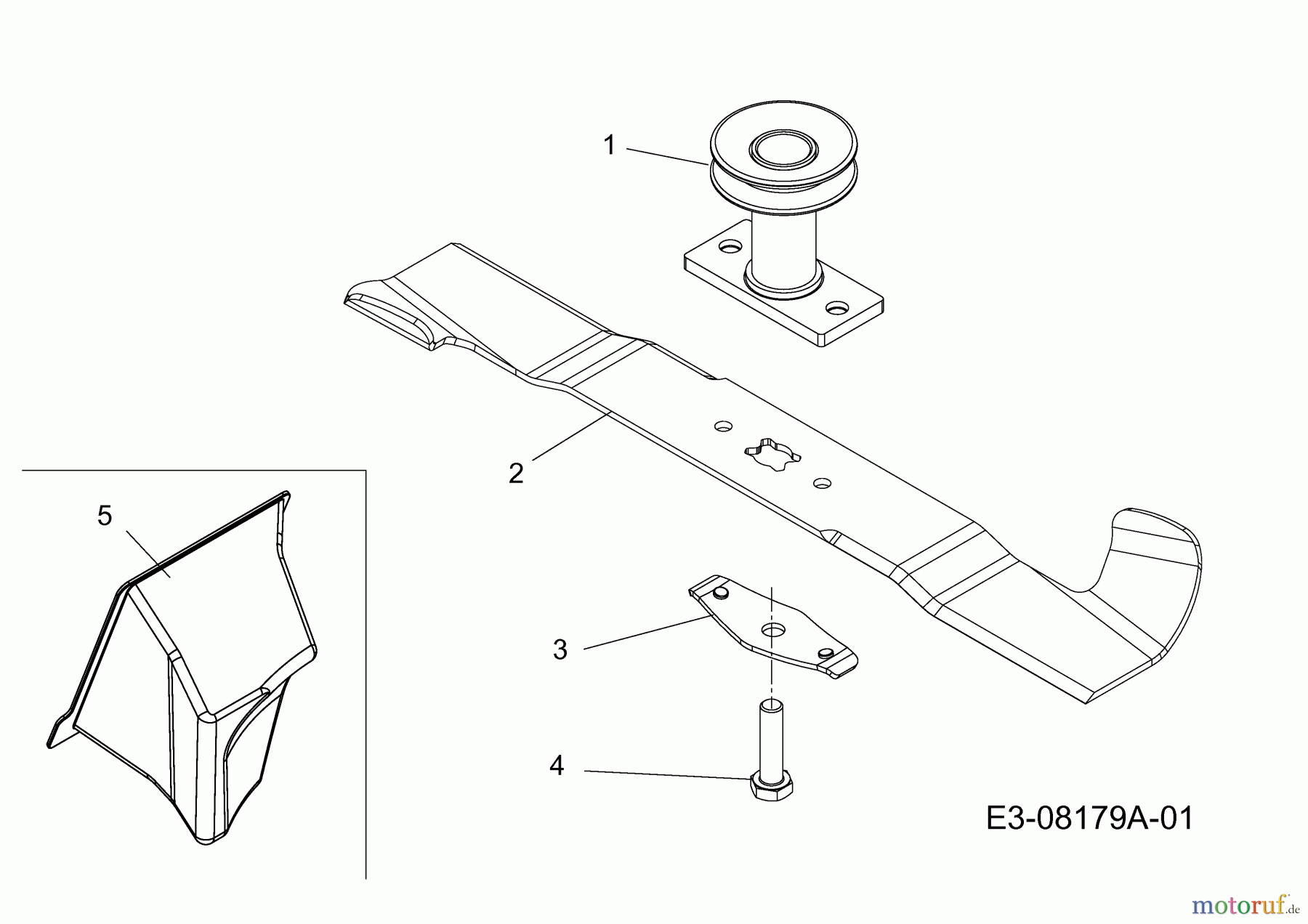 1

2

5

3

4

E3-08179A-01

motoruf.de