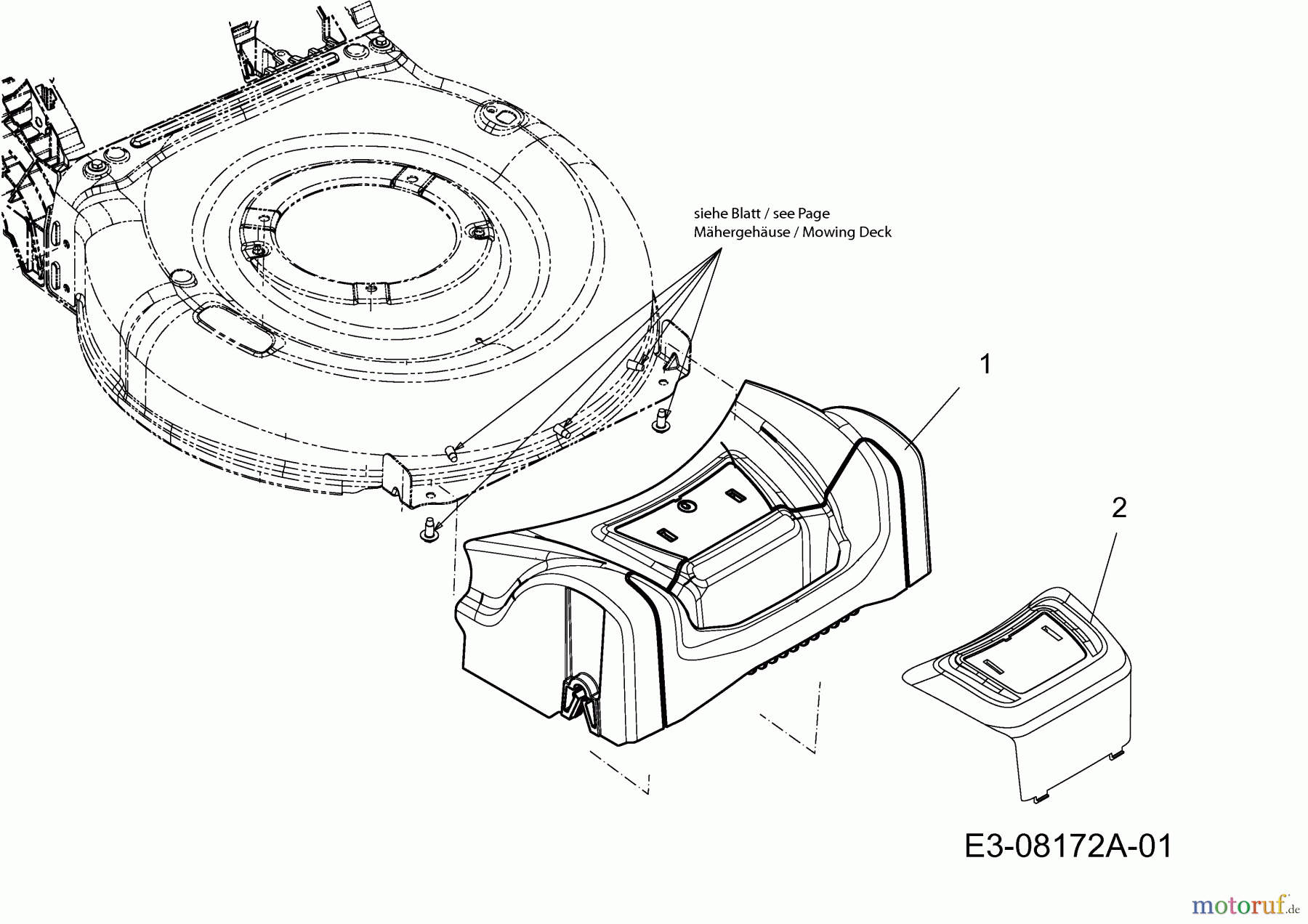 siehe Blatt / see Page
Mähergehäuse / Mowing Deck

1

2

E3-08172A-01

motoruf.de