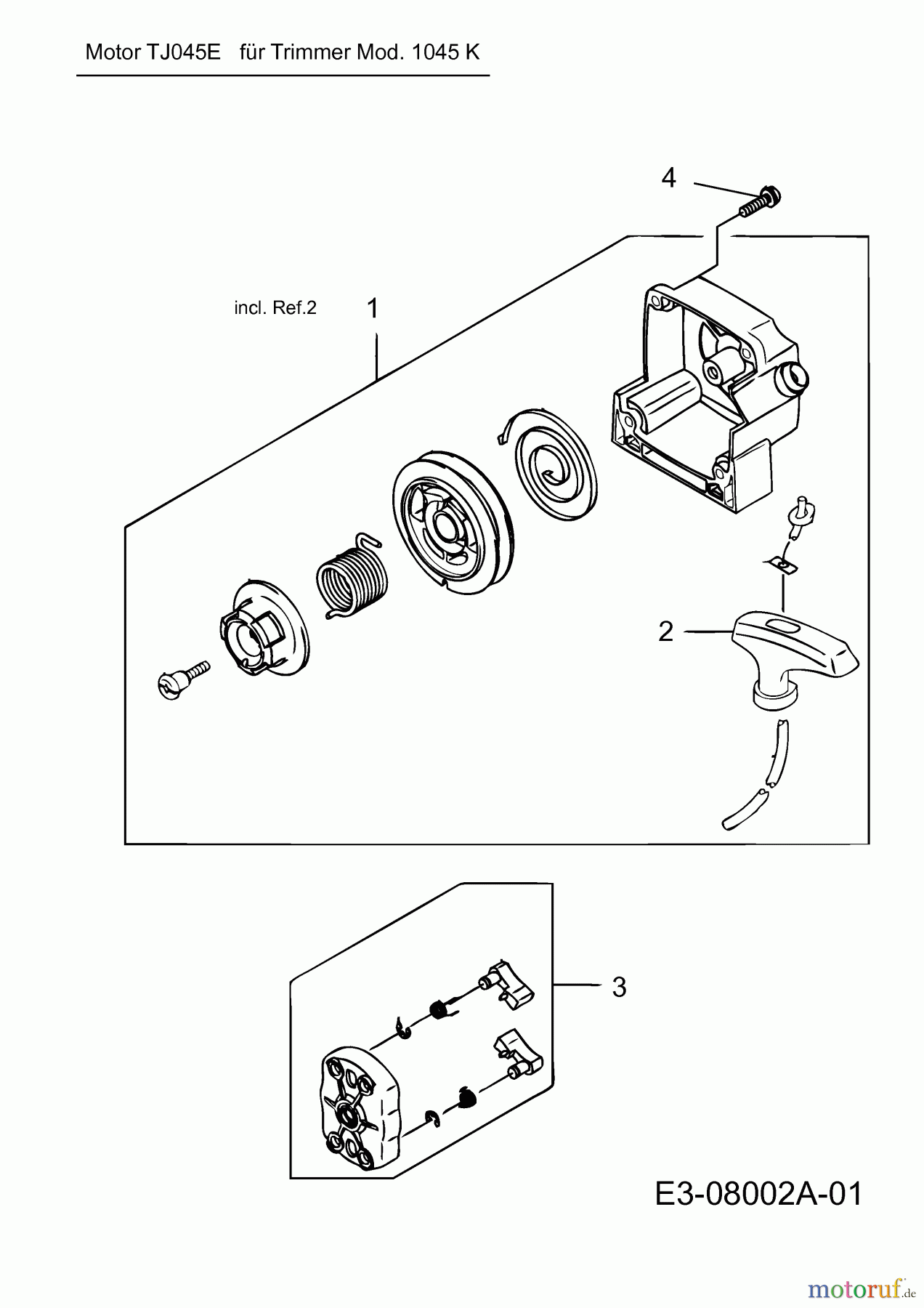 Motor TJ045E für Trimmer Mod. 1045 K

4

incl. Ref.2

1

2

3

E3-08002A-01

motoruf.de