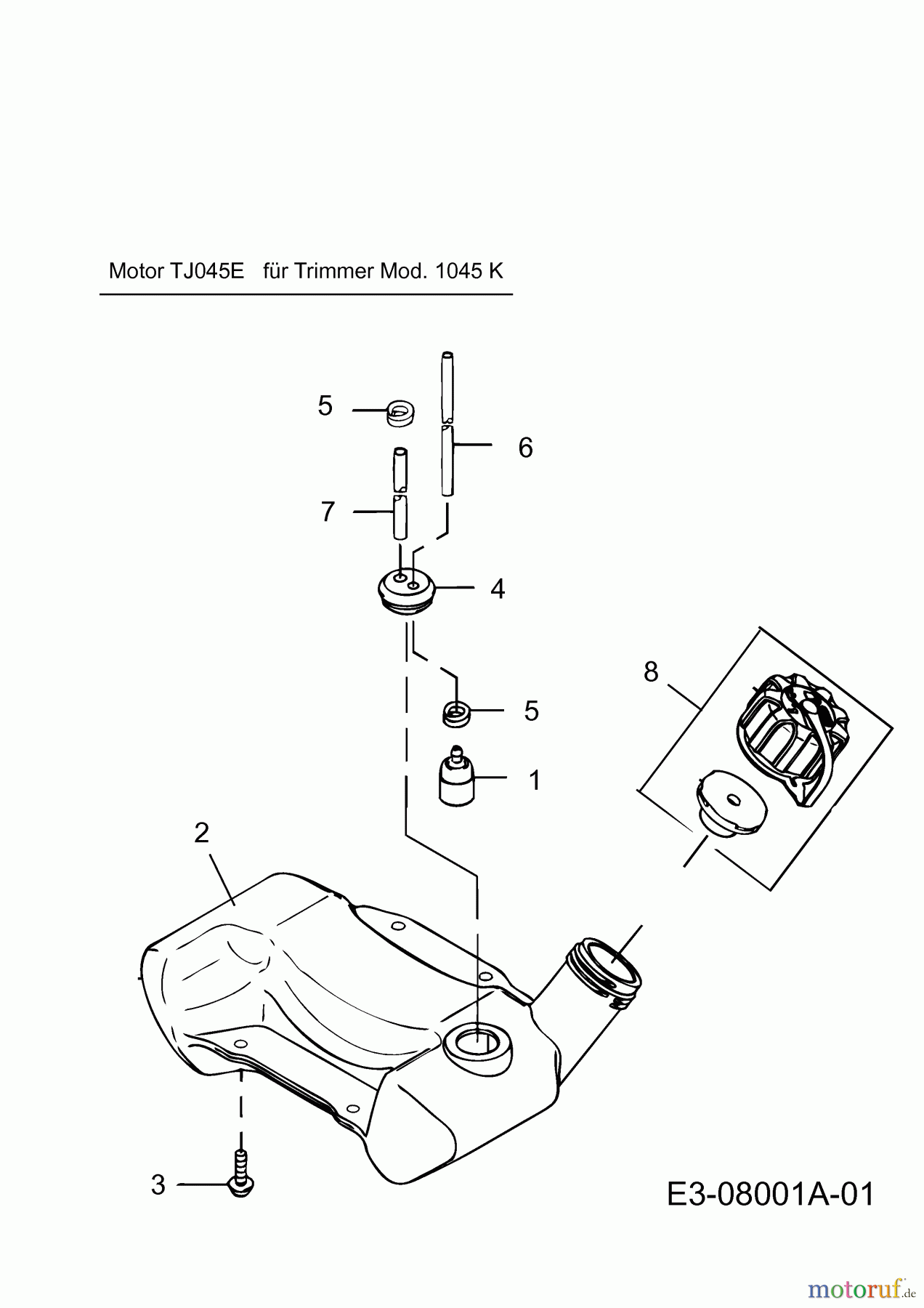 Motor TJ045E für Trimmer Mod. 1045 K

5

6

7

4

8

5

1

2

3

E3-08001A-01

motoruf.de