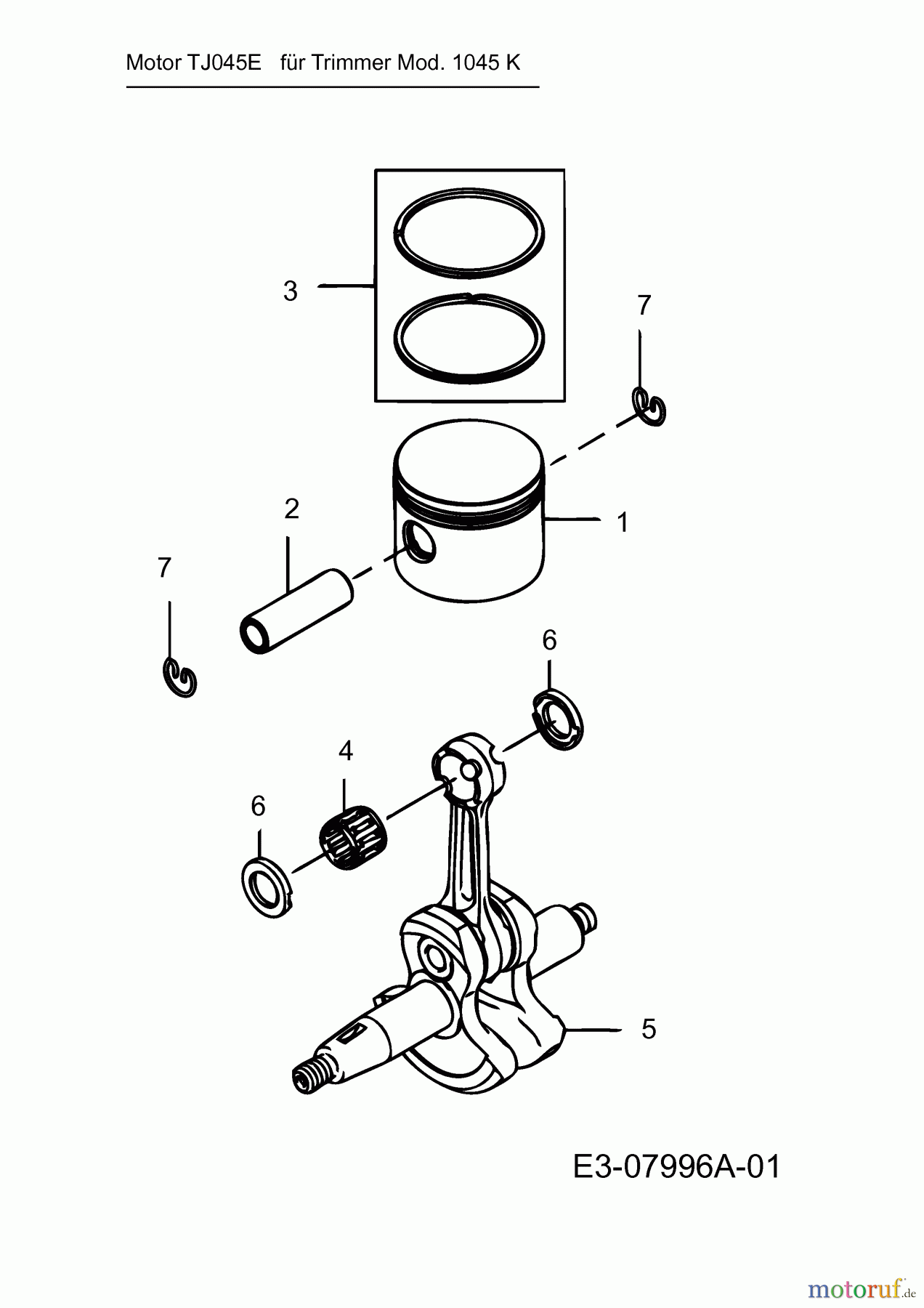 Motor TJ045E für Trimmer Mod. 1045 K

3

7

2

1

7

6

4

6

5

E3-07996A-01

motoruf.de