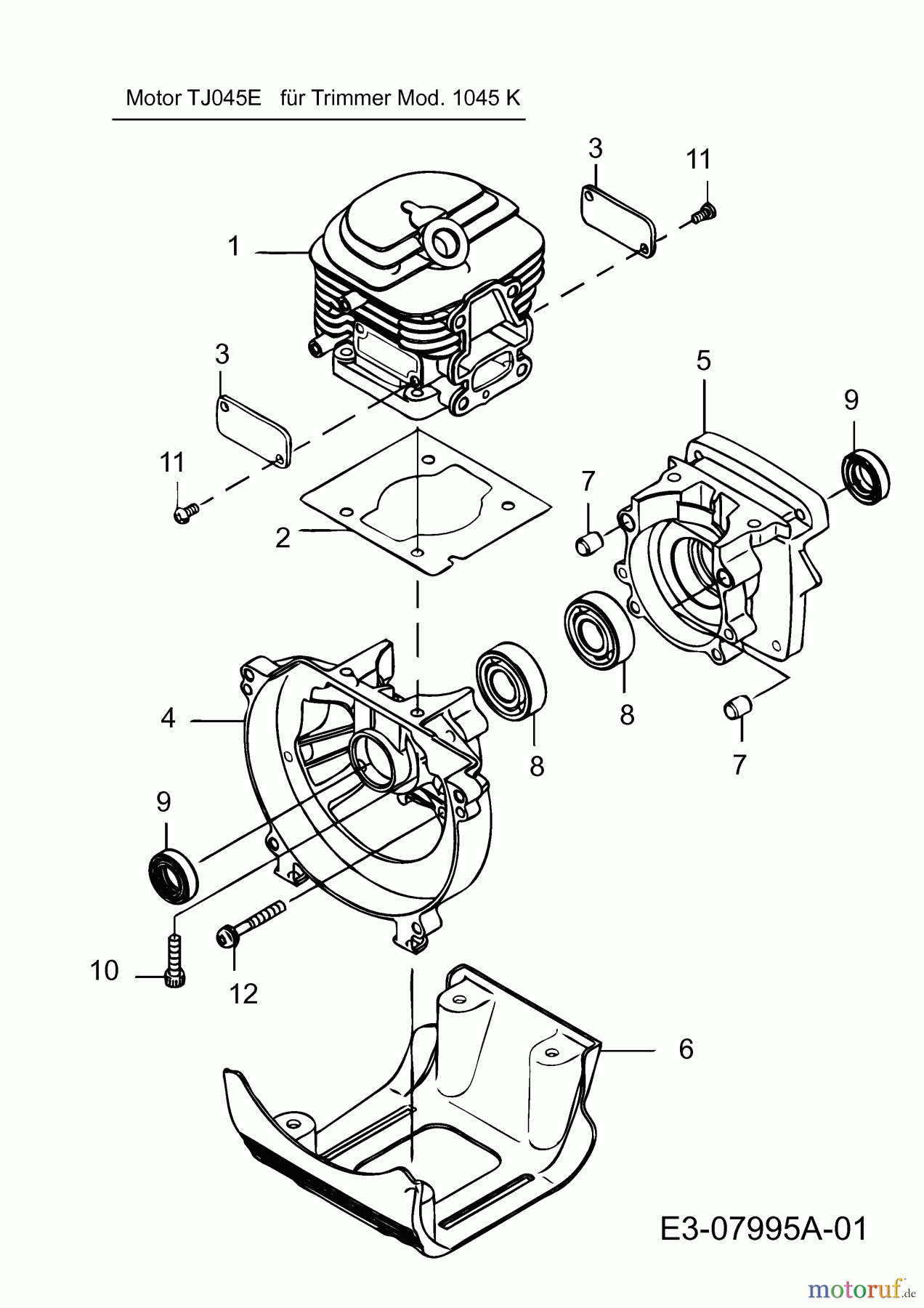 Motor TJ045E für Trimmer Mod. 1045 K

3
11
1
3
5
9
11
7
2
4
8
8
7
9
10
12
6

E3-07995A-01

motoruf.de