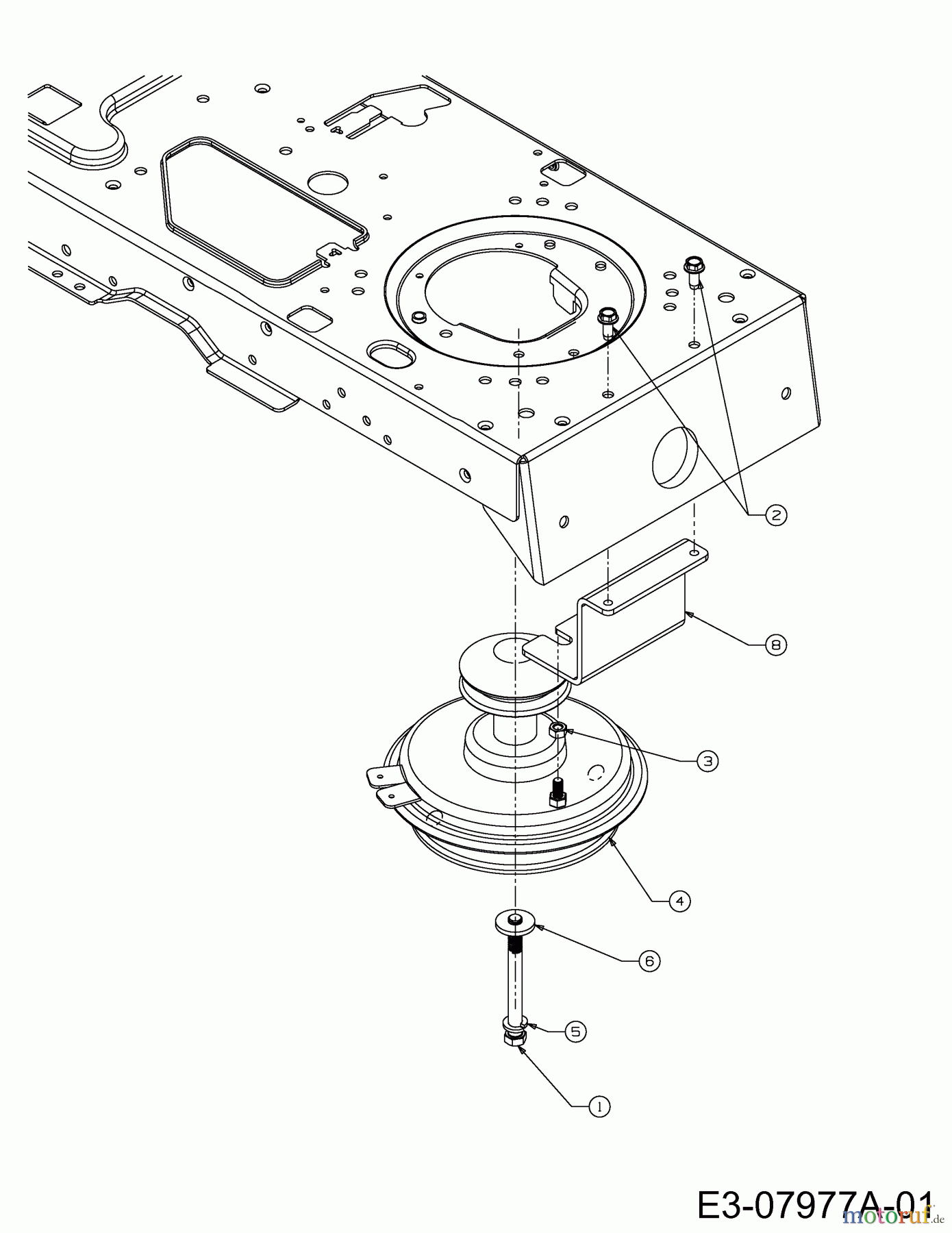 2

8

3

4

6

5

1

E3-07977A-01

motoruf.de