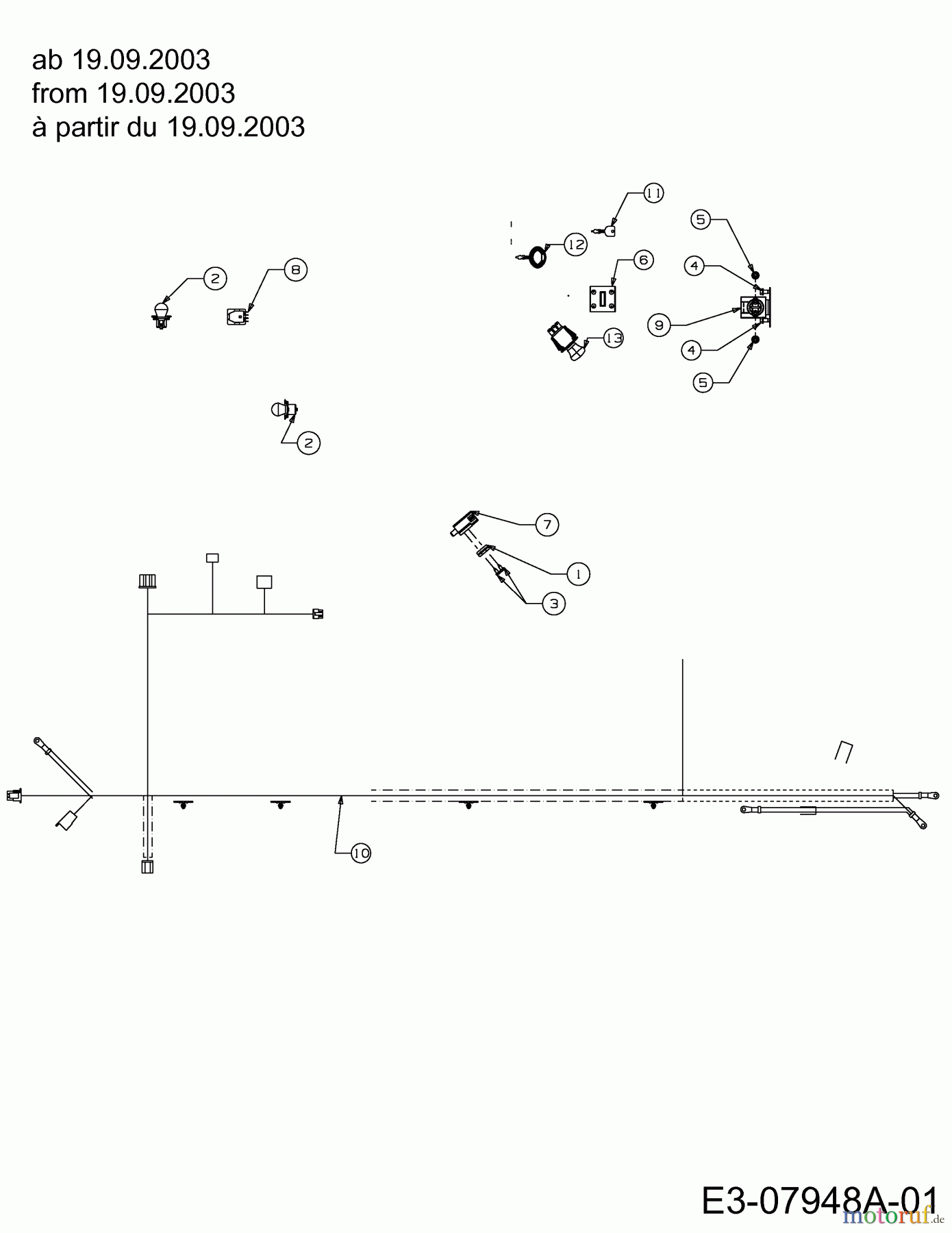 ab 19.09.2003
from 19.09.2003
à partir du 19.09.2003

11
5
12
6
4
2
8
9
13
4
5
2
7
1
3
10

E3-07948A-01
motoruf.de