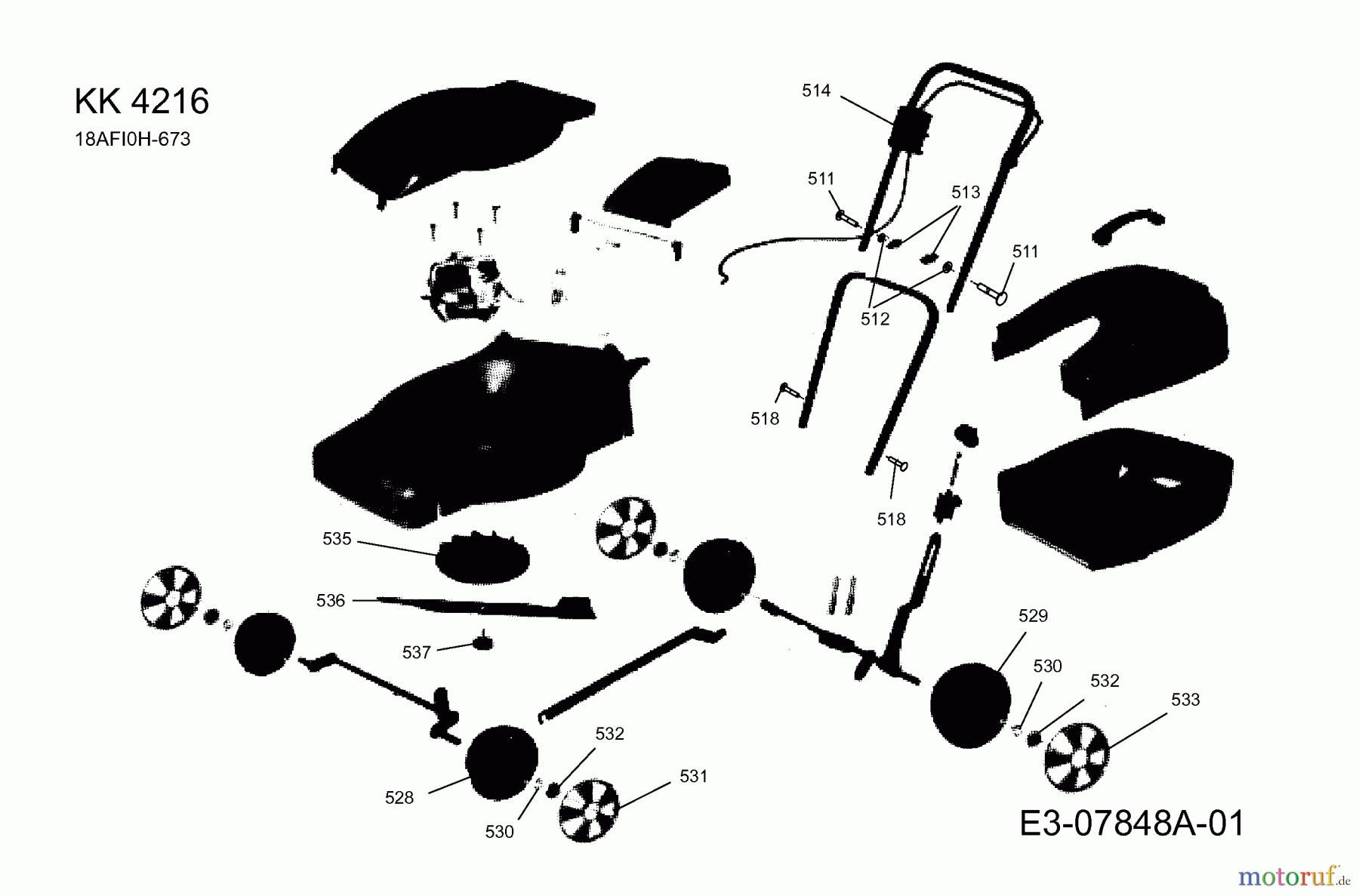 KK 4216
18AFI0H-673

514
511
513
511
512
518
518
535
536
537
529
530
532
533
532
531
528
530

E3-07848A-01

motoruf.de