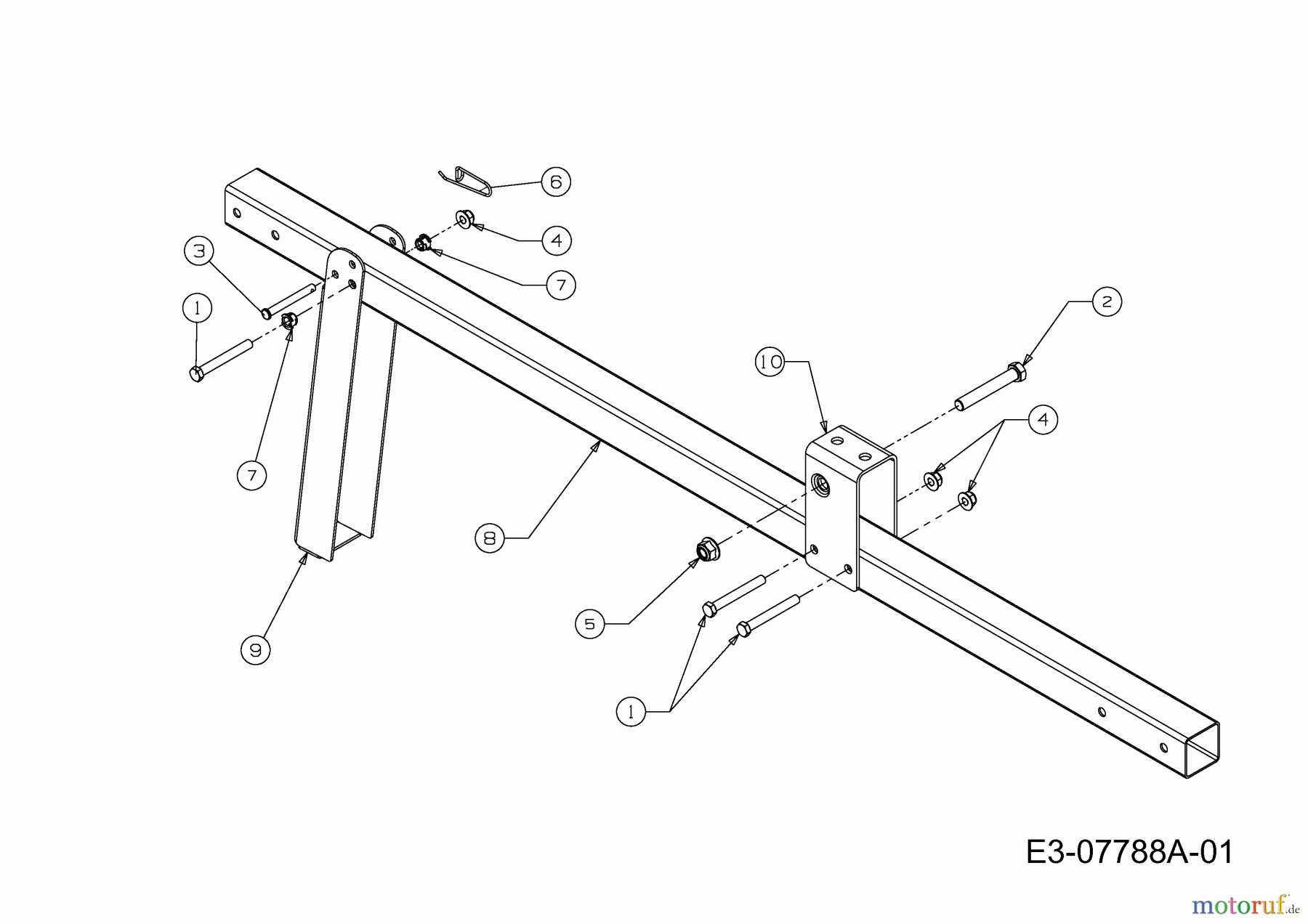 6
4
3
7
1
2
10
4
7
8
5
9
1

E3-07788A-01

motoruf.de