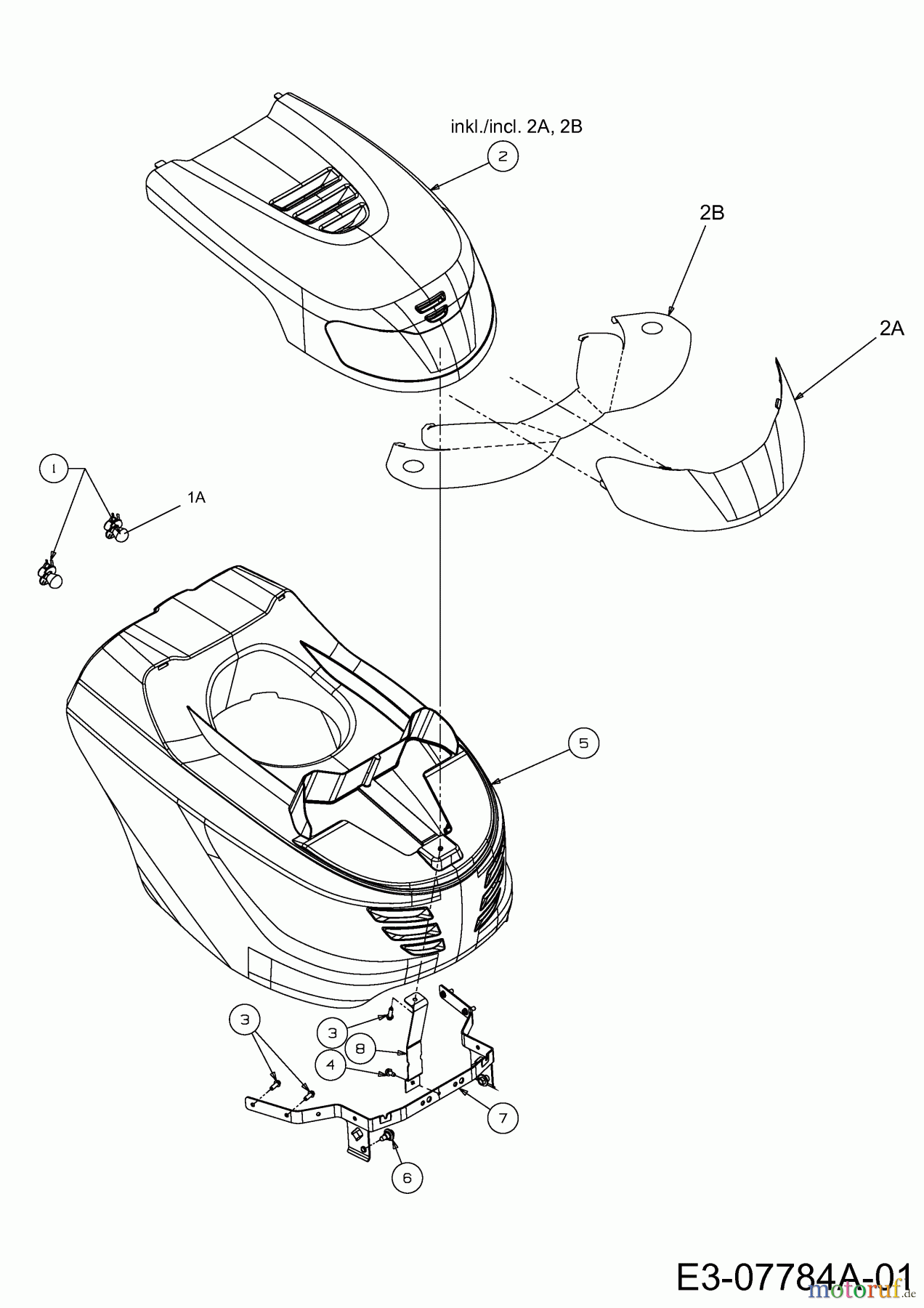 inkl./incl. 2A, 2B

2

2B

2A

1

1A

5

3

3

8

4

7

6

E3-07784A-01

motoruf.de