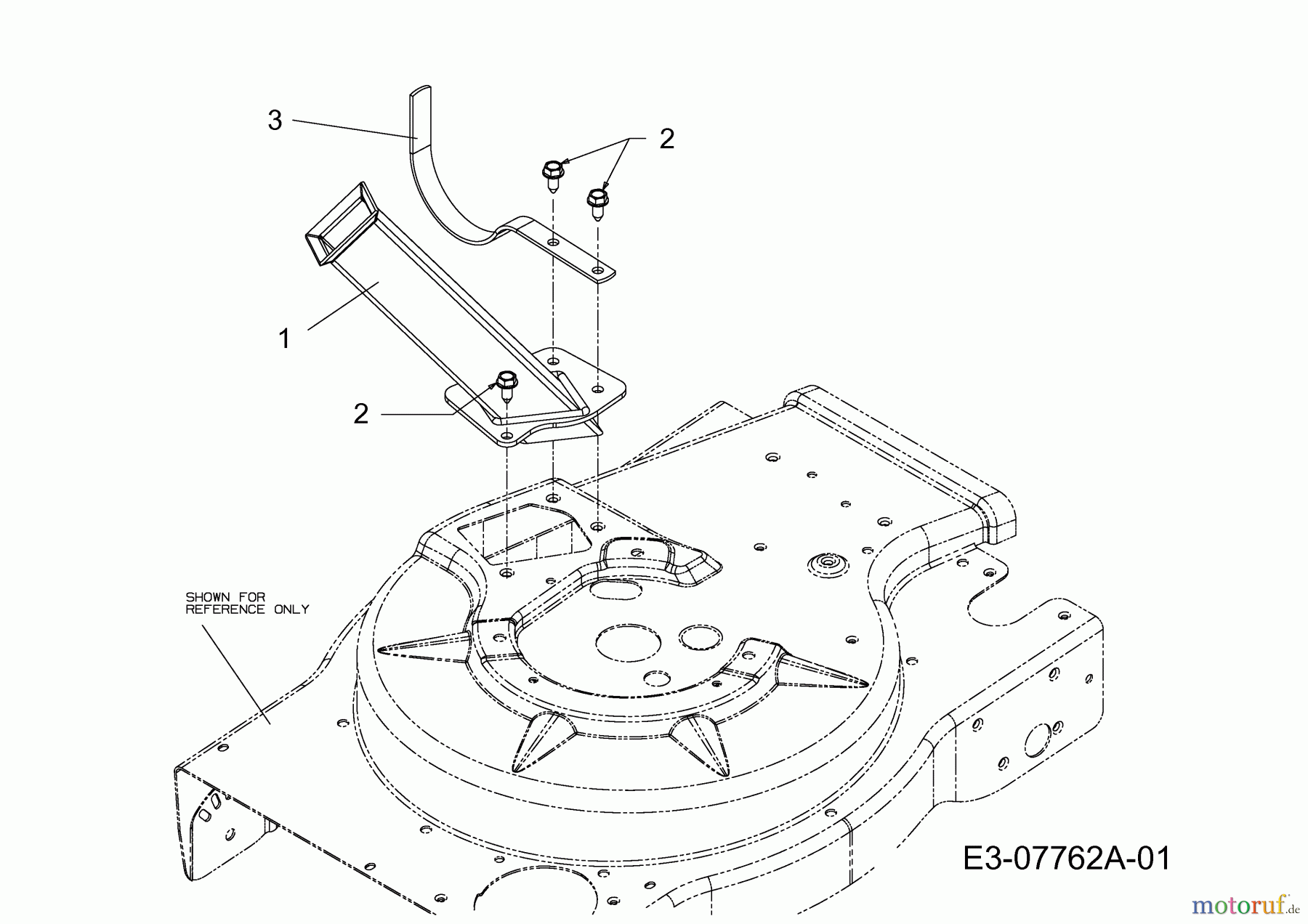 3

2

1

2

SHOWN FOR
REFERENCE ONLY

E3-07762A-01

motoruf.de