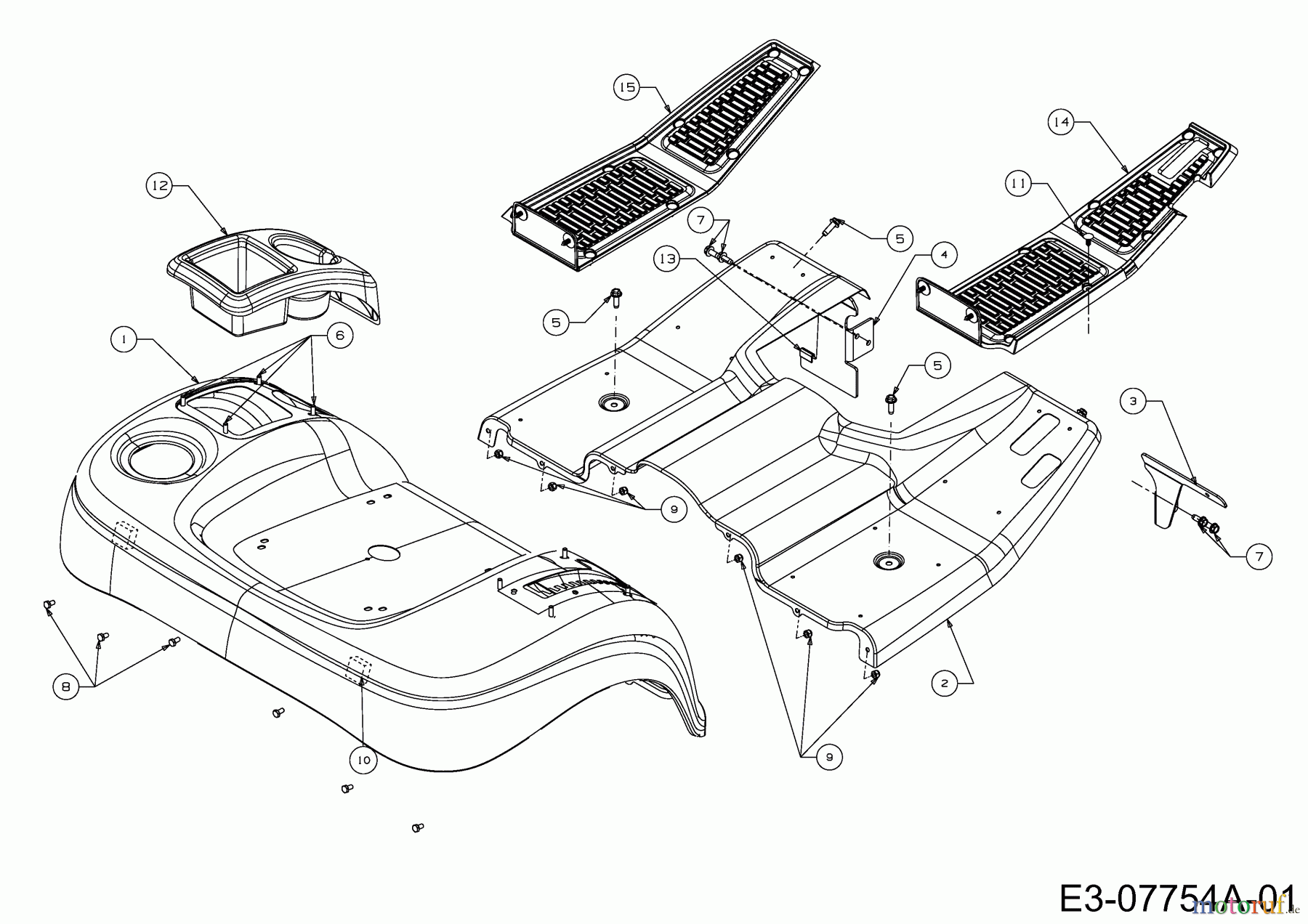 15

14

12

11

7

5

13

4

5

1

6

5

3

9

7

8

2

10

9

E3-07754A-01

motoruf.de