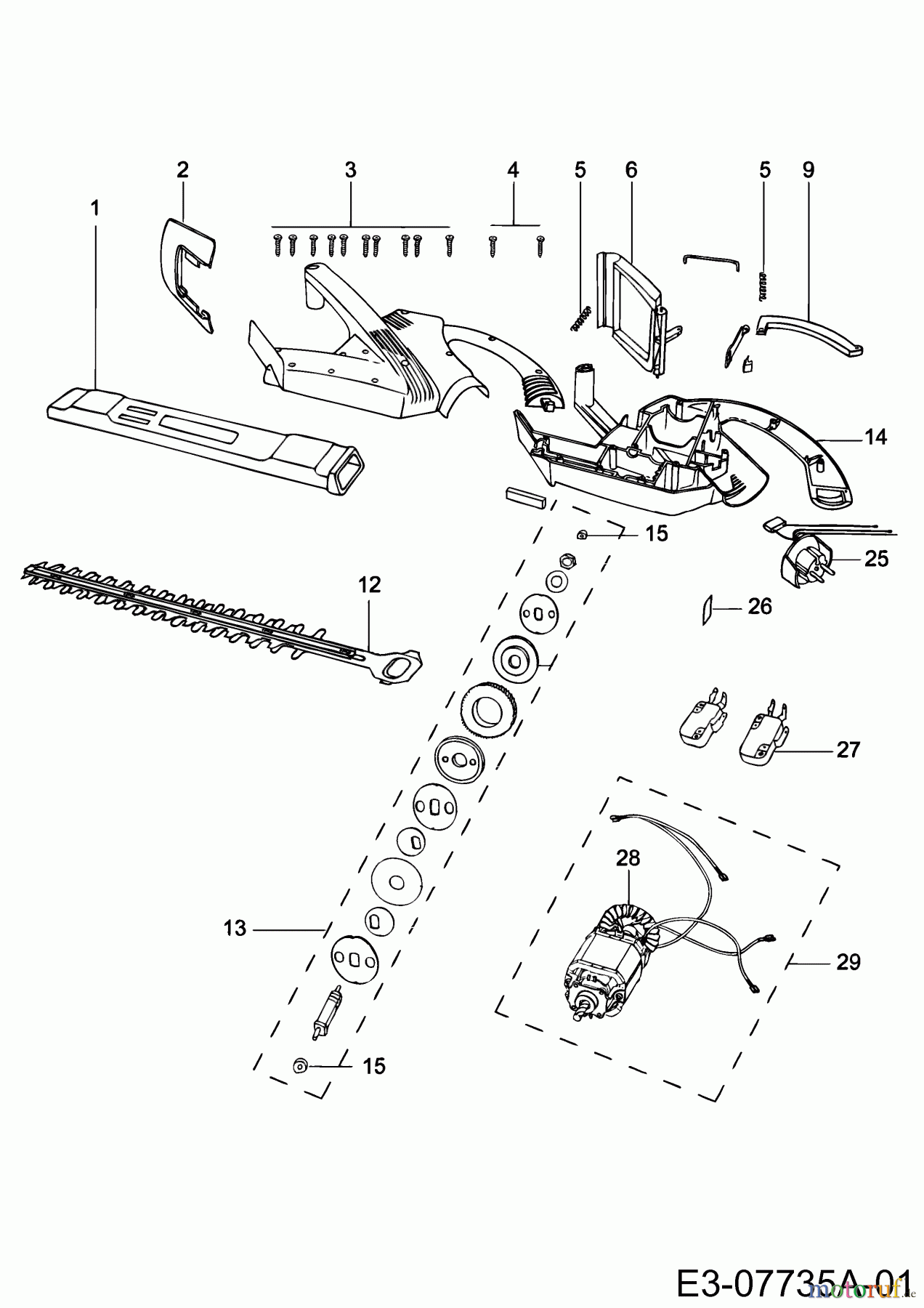 2
3
4
5
6
5
9
1
14
15
25
12
26
27
28
13
29
15
E3-07735A-01
motoruf.de