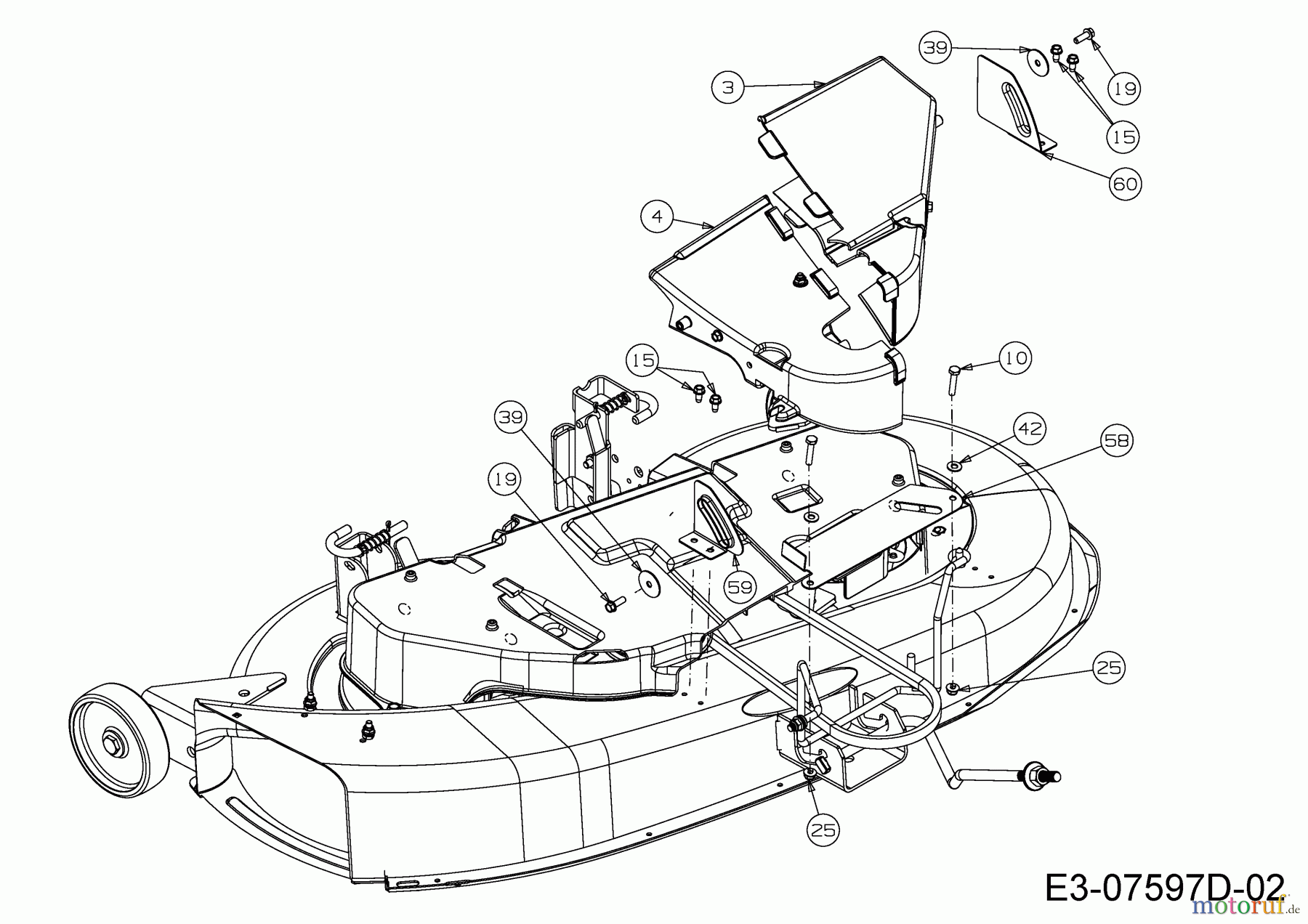 39
19
3
15
60
4
15
10
39
42
58
19
59
25
25
E3-07597D-02
motoruf.de