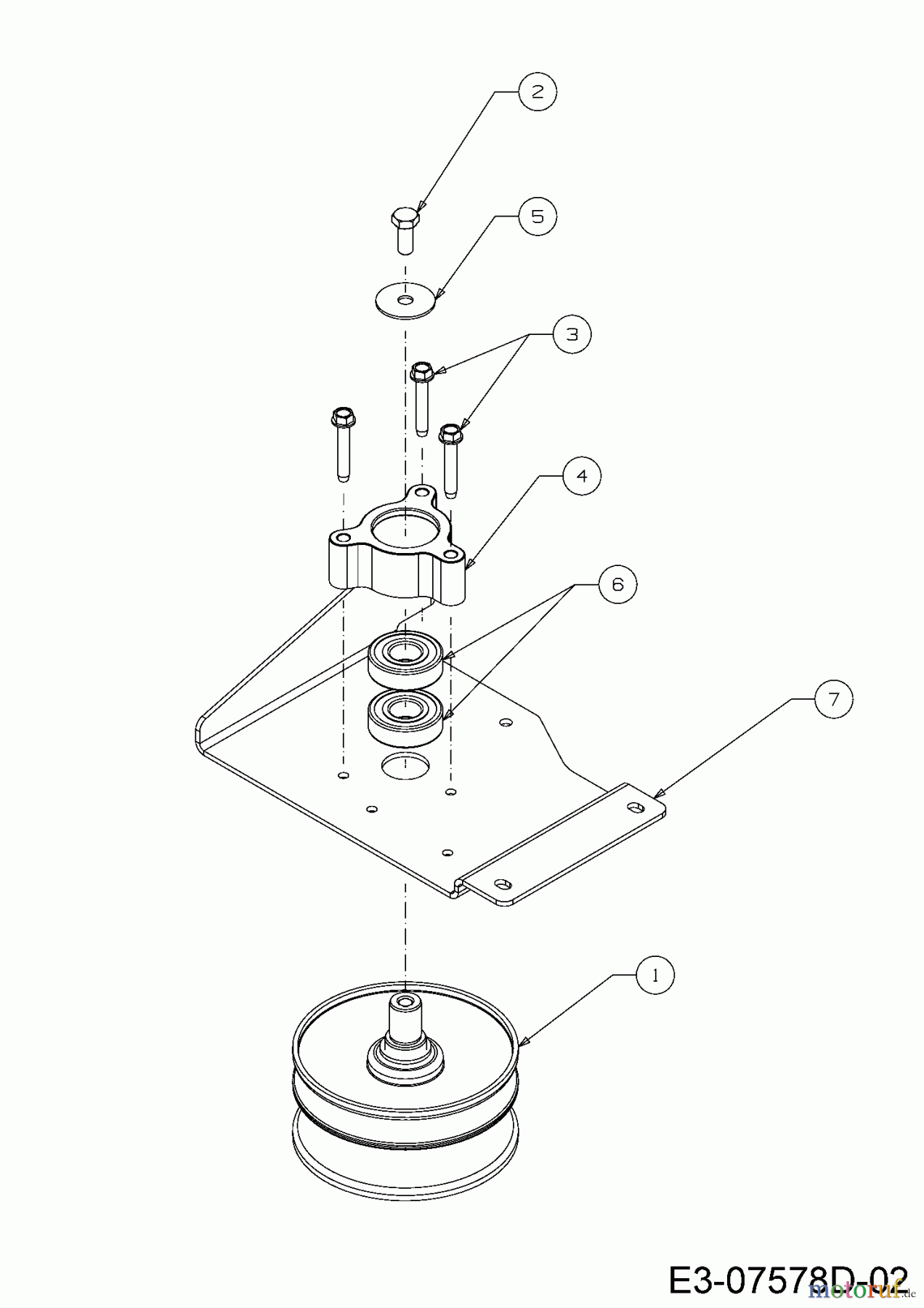 2
5
3
4
6
7
1
E3-07578D-02
motoruf.de