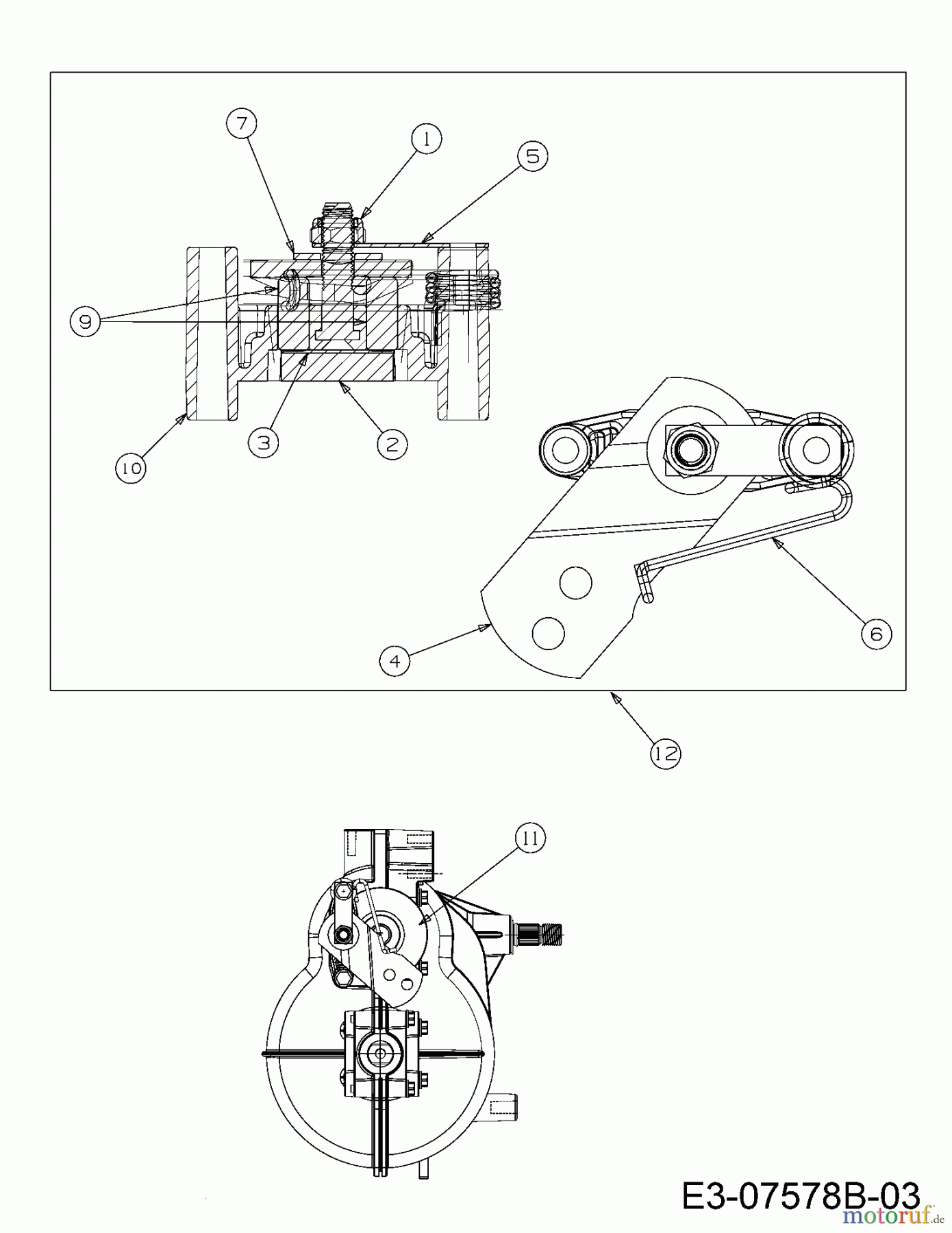 7
1
5
9
3
2
10
4
6
12
11
E3-07578B-03
motoruf.de