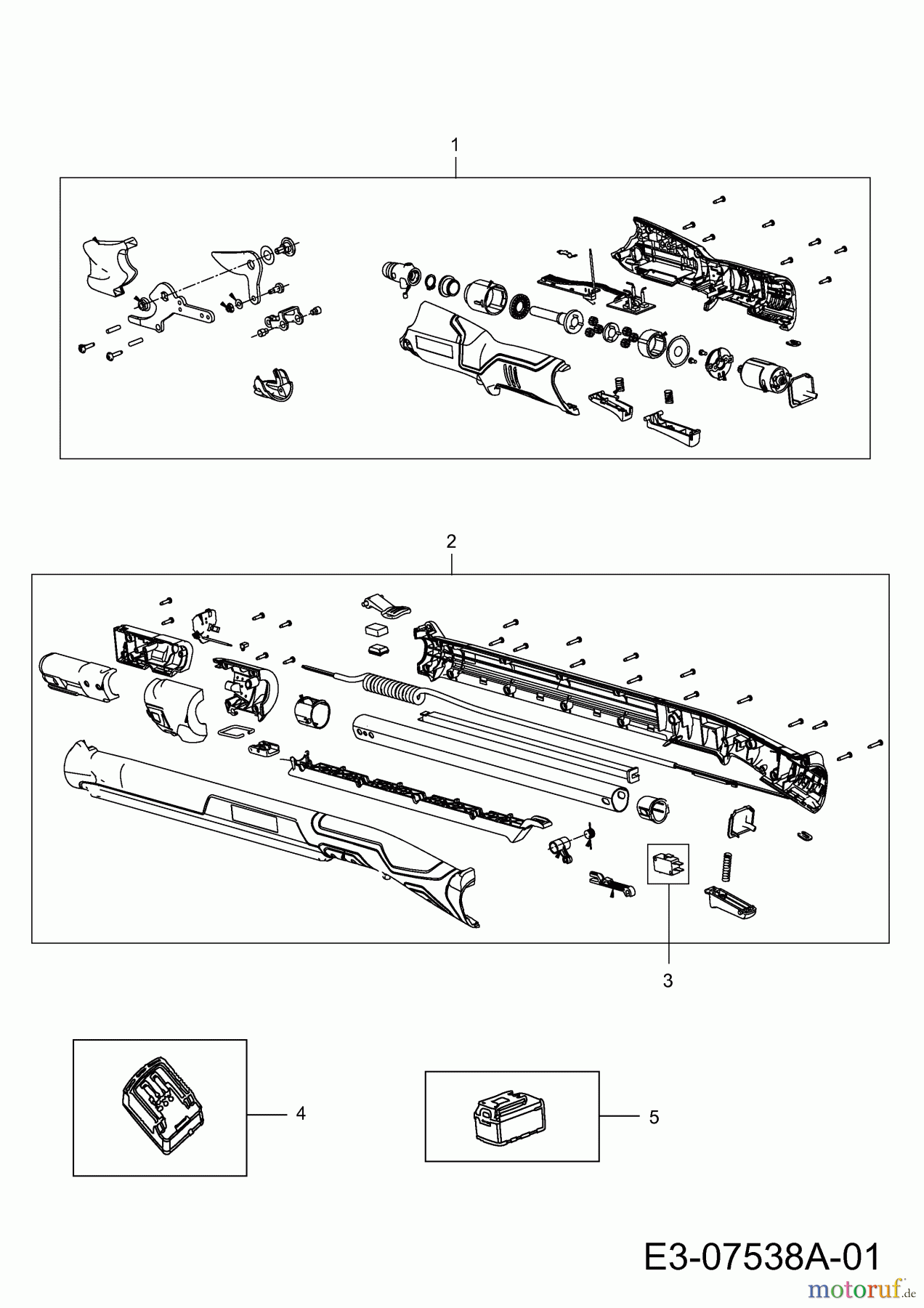 1

2

3

4

5

E3-07538A-01

motoruf.de