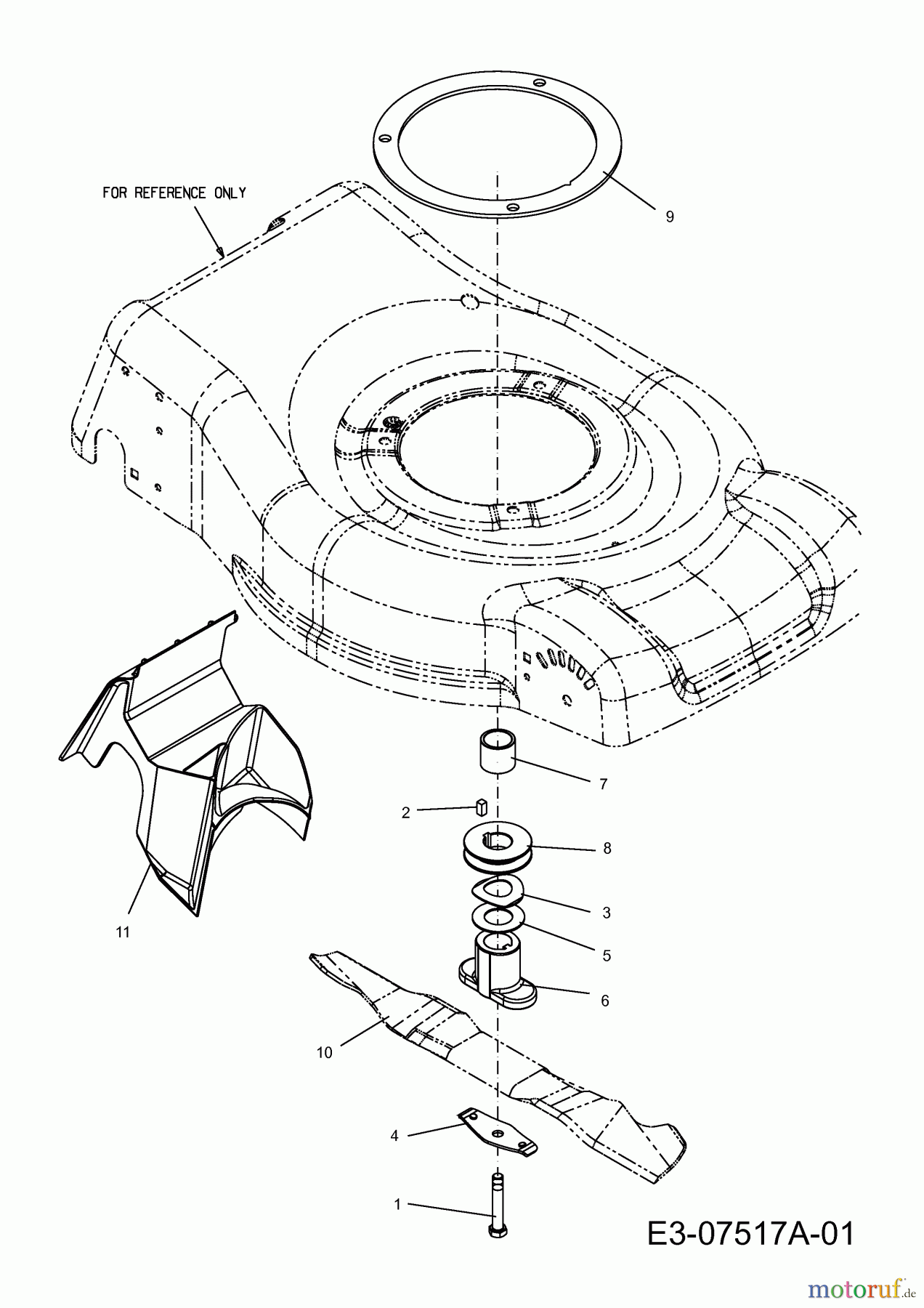 FOR REFERENCE ONLY

9

7

2

8

3

5

6

11

10

4

1

E3-07517A-01

motoruf.de