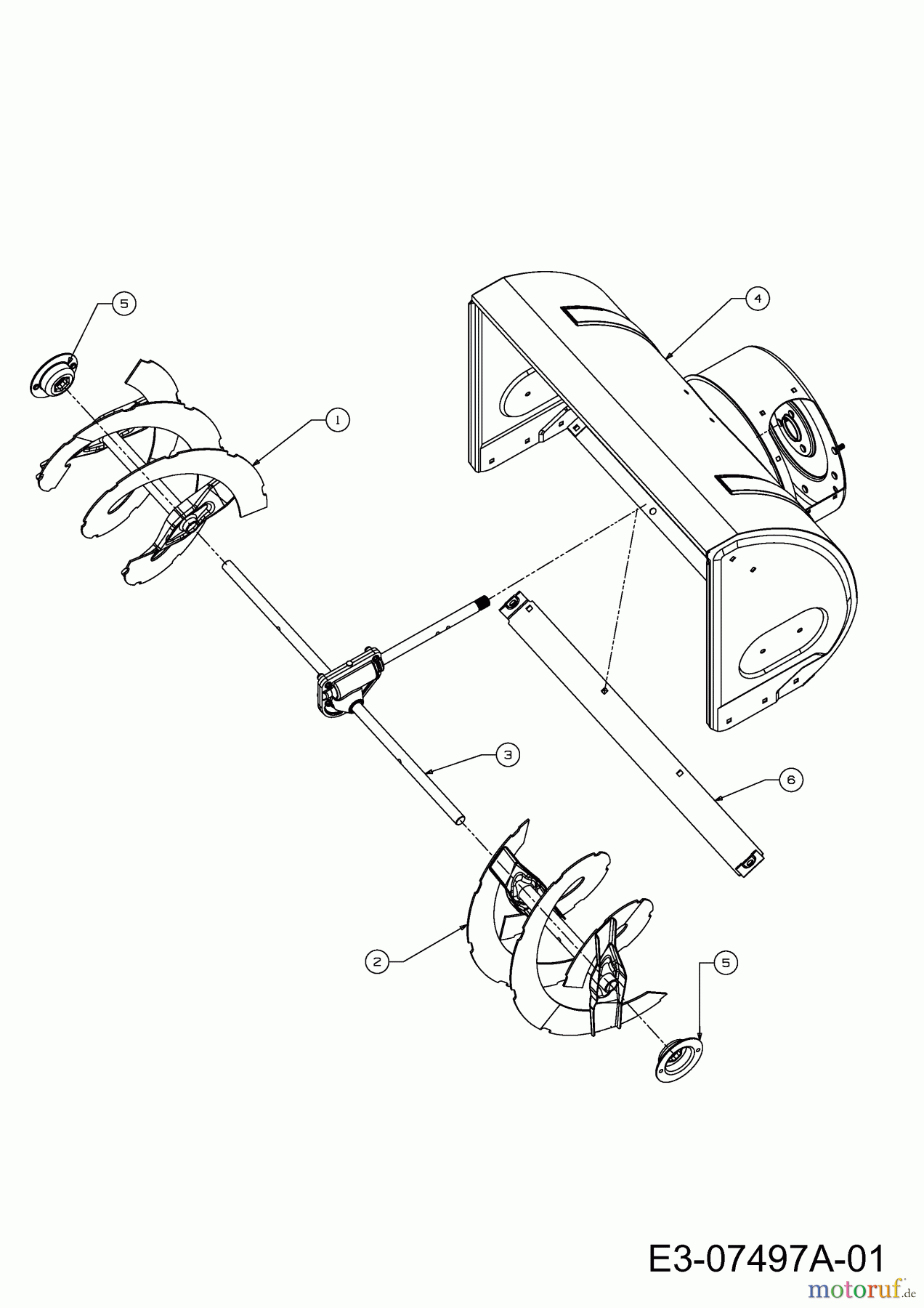 5
4
1
3
6
2
5
E3-07497A-01
motoruf.de