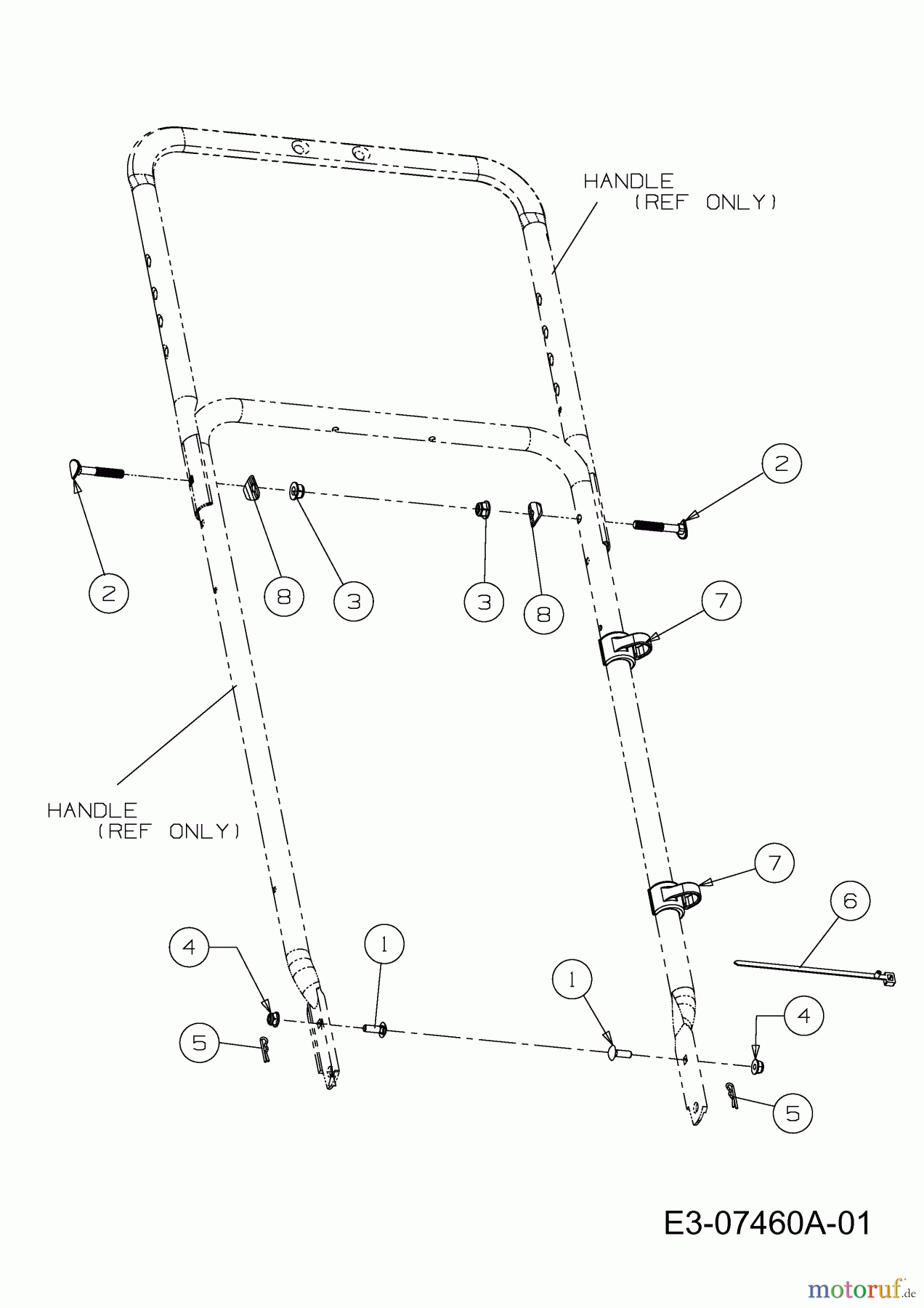 HANDLE
(REF ONLY)

2

2

8

3

3

8

7

HANDLE
(REF ONLY)

7

6

4

1

1

4

5

5

E3-07460A-01

motoruf.de