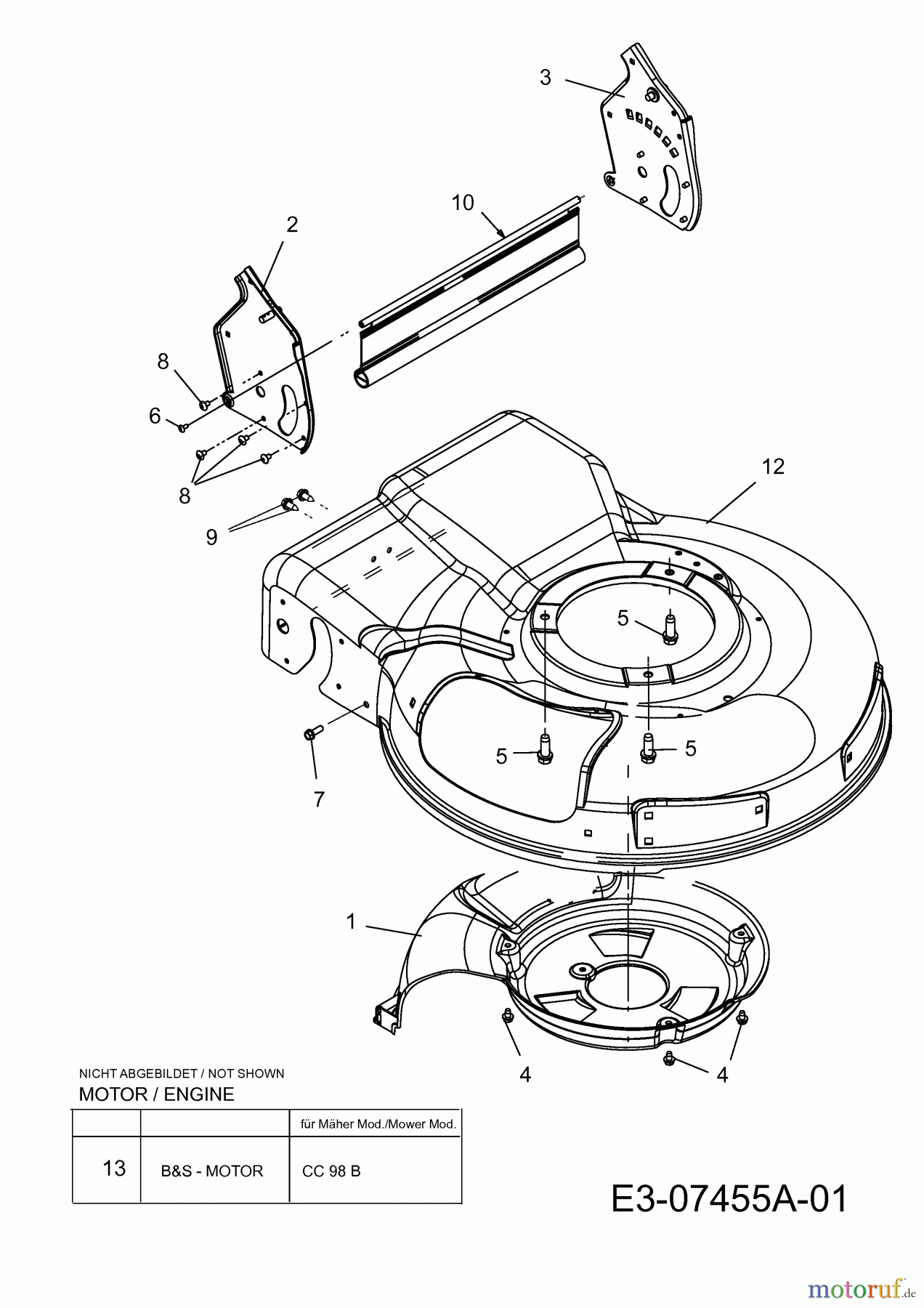 3

10

2

8

6

8

9

12

5

5

5

7

1

4

4

NICHT ABGEBILDET / NOT SHOWN
MOTOR / ENGINE

| | | für Mäher Mod./Mower Mod. |
|---|---|---|
| 13 | B&S - MOTOR | CC 98 B |

E3-07455A-01

motoruf.de