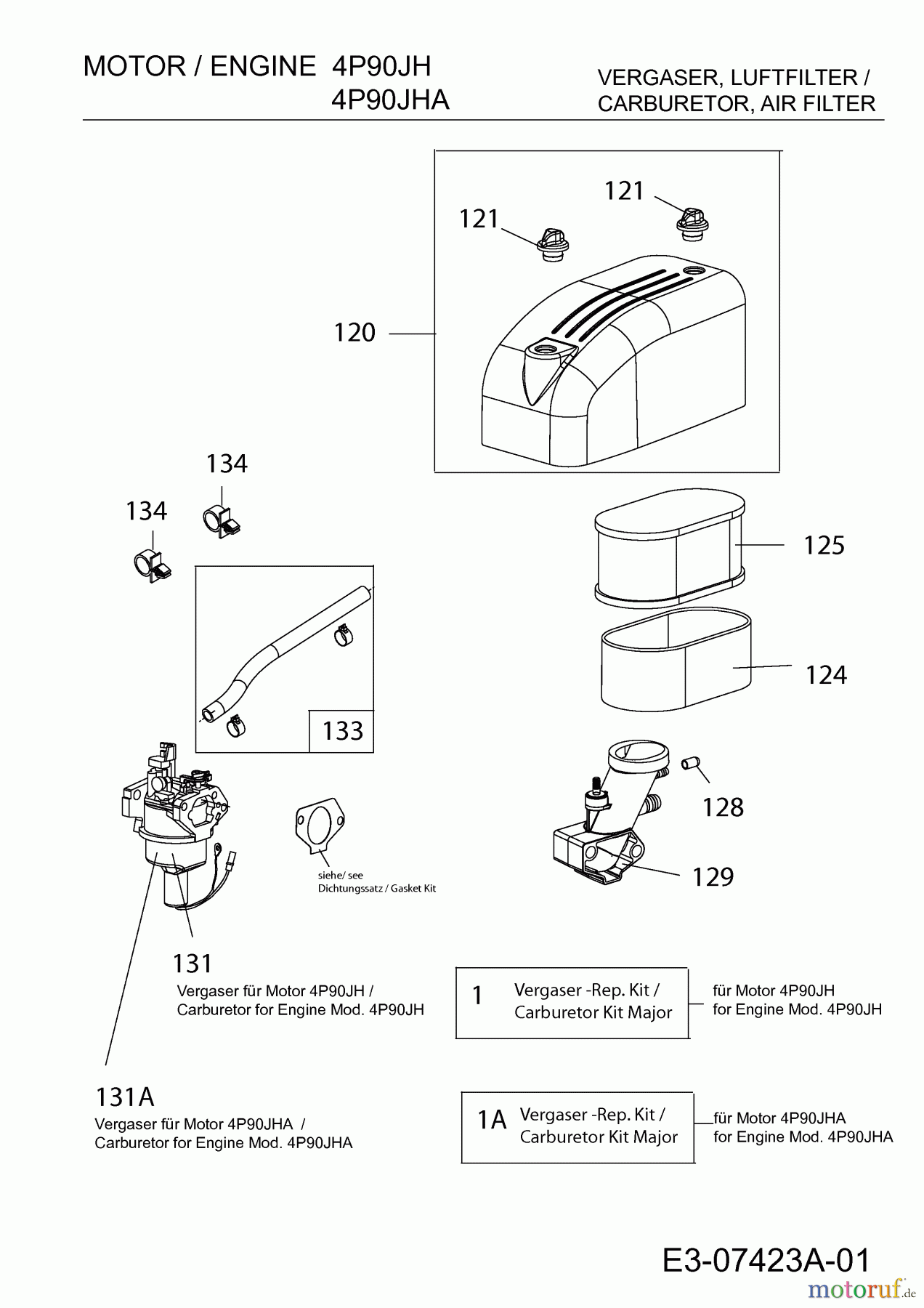 MOTOR / ENGINE 4P90JH
4P90JHA

VERGASER, LUFTFILTER /
CARBURETOR, AIR FILTER

121

121

120

134

134

125

124

133

128

129

siehe/ see
Dichtungssatz / Gasket Kit

131
Vergaser für Motor 4P90JH /
Carburetor for Engine Mod. 4P90JH

1 Vergaser -Rep. Kit /
Carburetor Kit Major

für Motor 4P90JH
for Engine Mod. 4P90JH

131A
Vergaser für Motor 4P90JHA /
Carburetor for Engine Mod. 4P90JHA

1A Vergaser -Rep. Kit /
Carburetor Kit Major

für Motor 4P90JHA
for Engine Mod. 4P90JHA

E3-07423A-01

motoruf.de