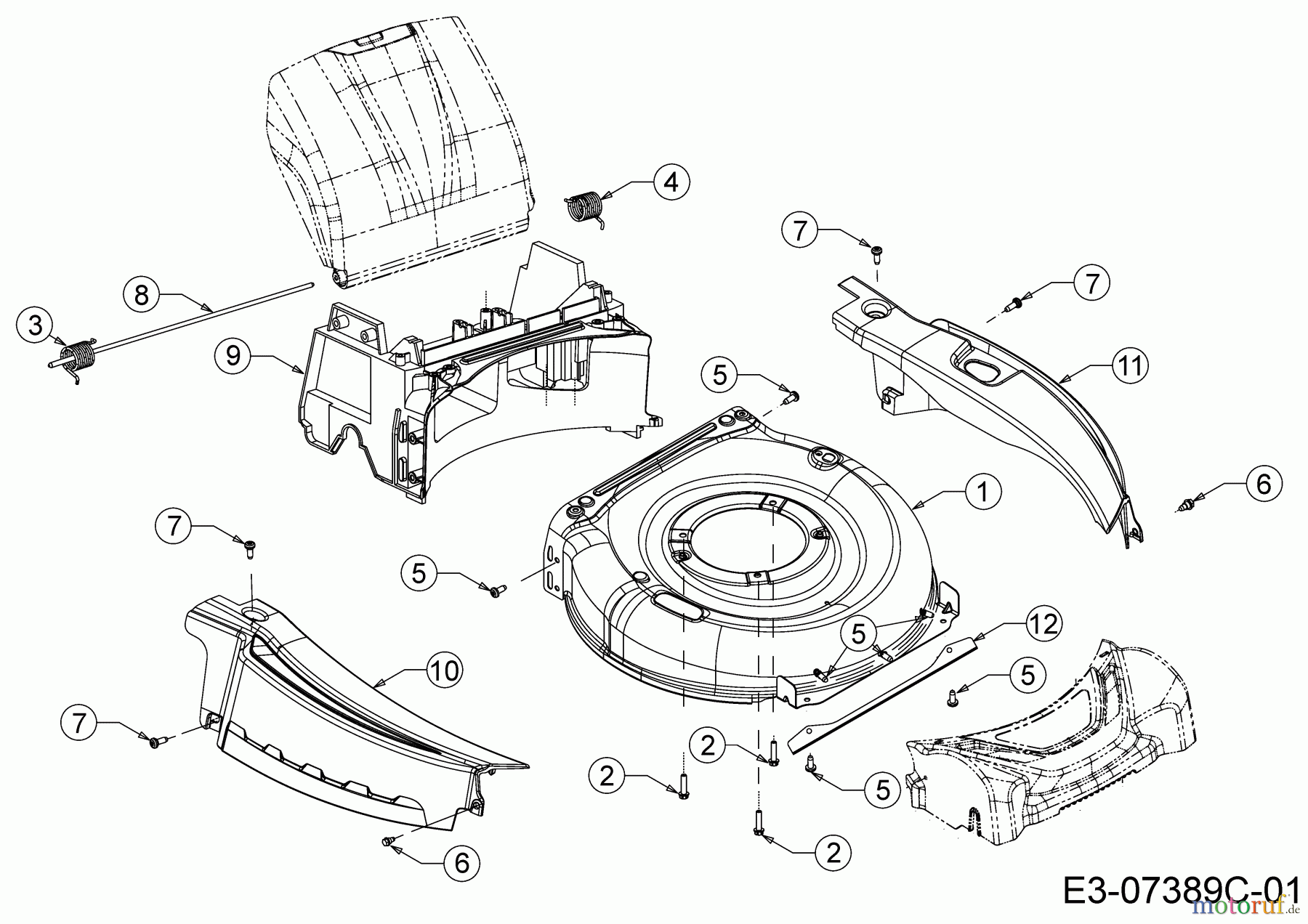 4
7
7
8
3
9
5
11
1
6
7
5
5
12
10
5
7
2
2
5
2
6
E3-07389C-01
motoruf.de