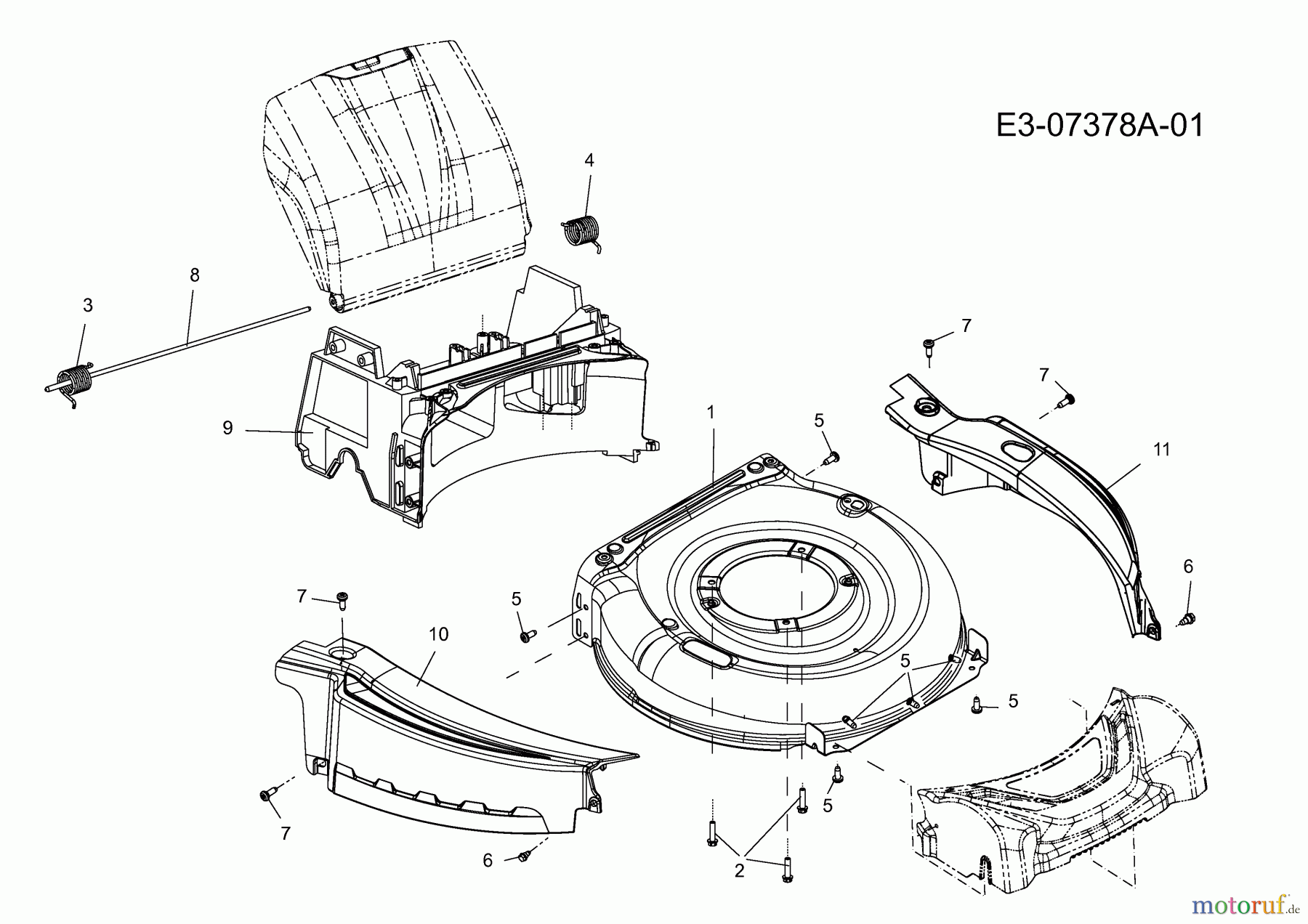 E3-07378A-01

4

8

3

7

7

9

1

5

11

6

7

5

10

5

5

5

7

6

2

motoruf.de