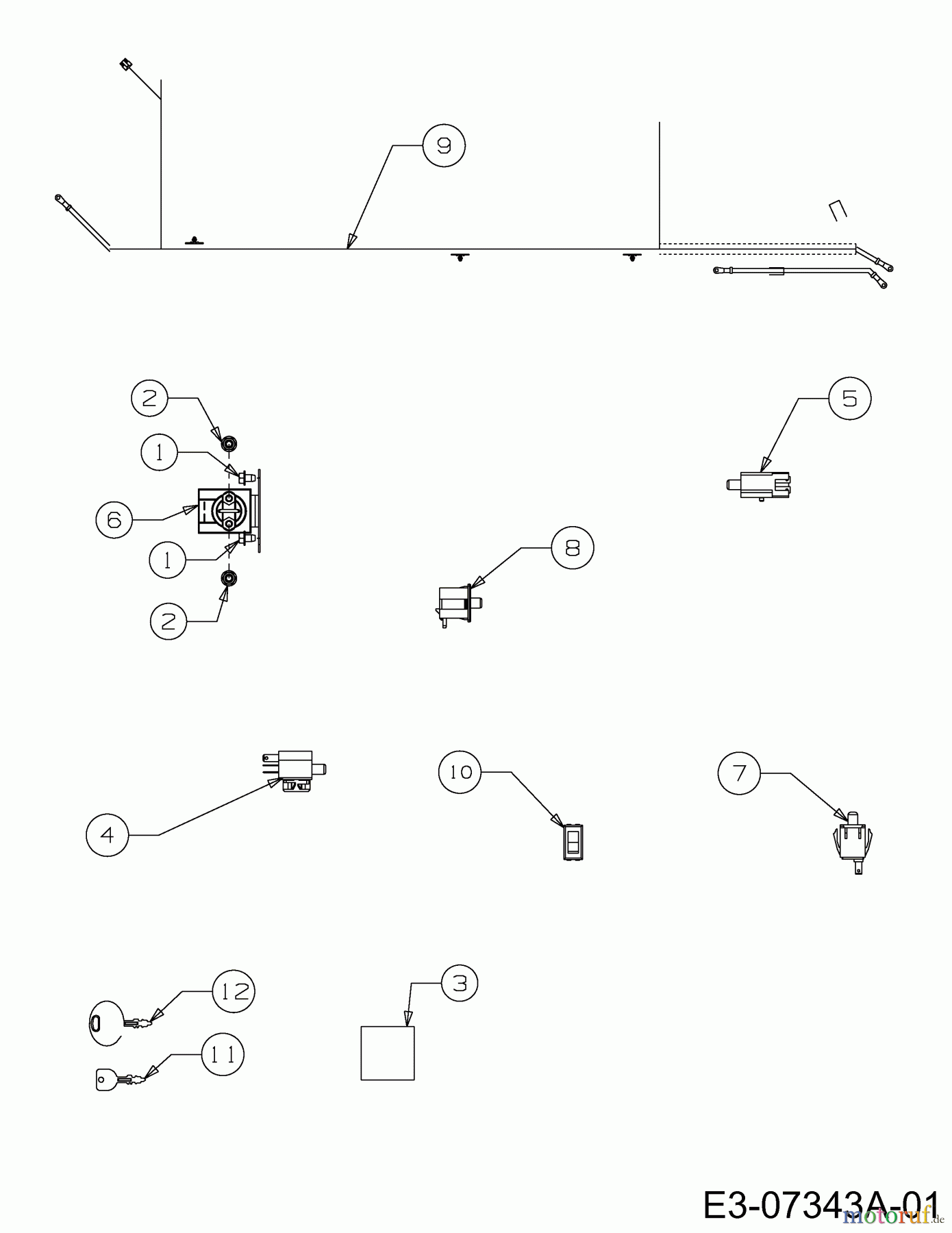 9

2

1

6

1

2

5

8

4

10

7

12

11

3

E3-07343A-01

motoruf.de