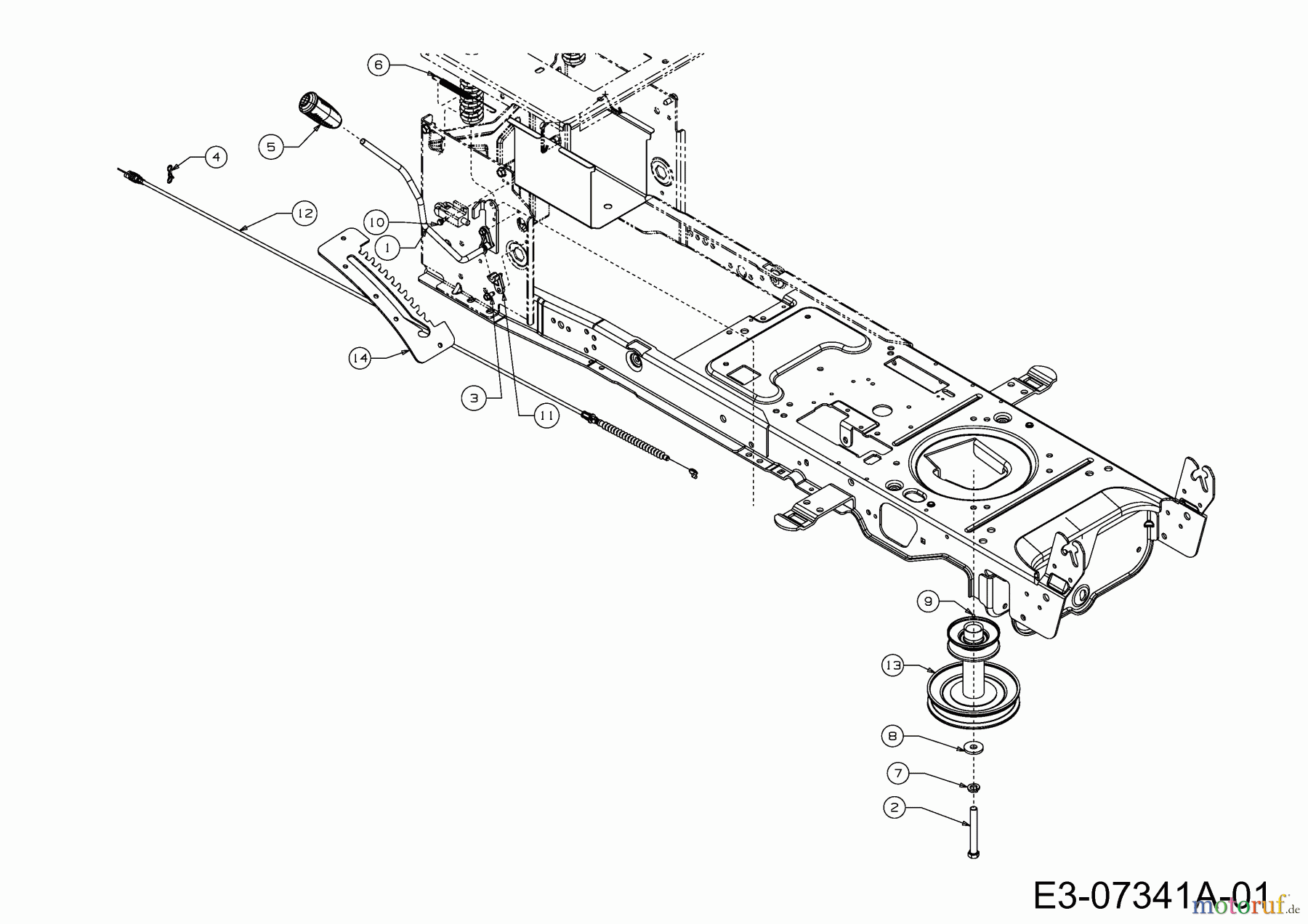 6
5
4
12
10
1
14
3
11
9
13
8
7
2
E3-07341A-01
motoruf.de