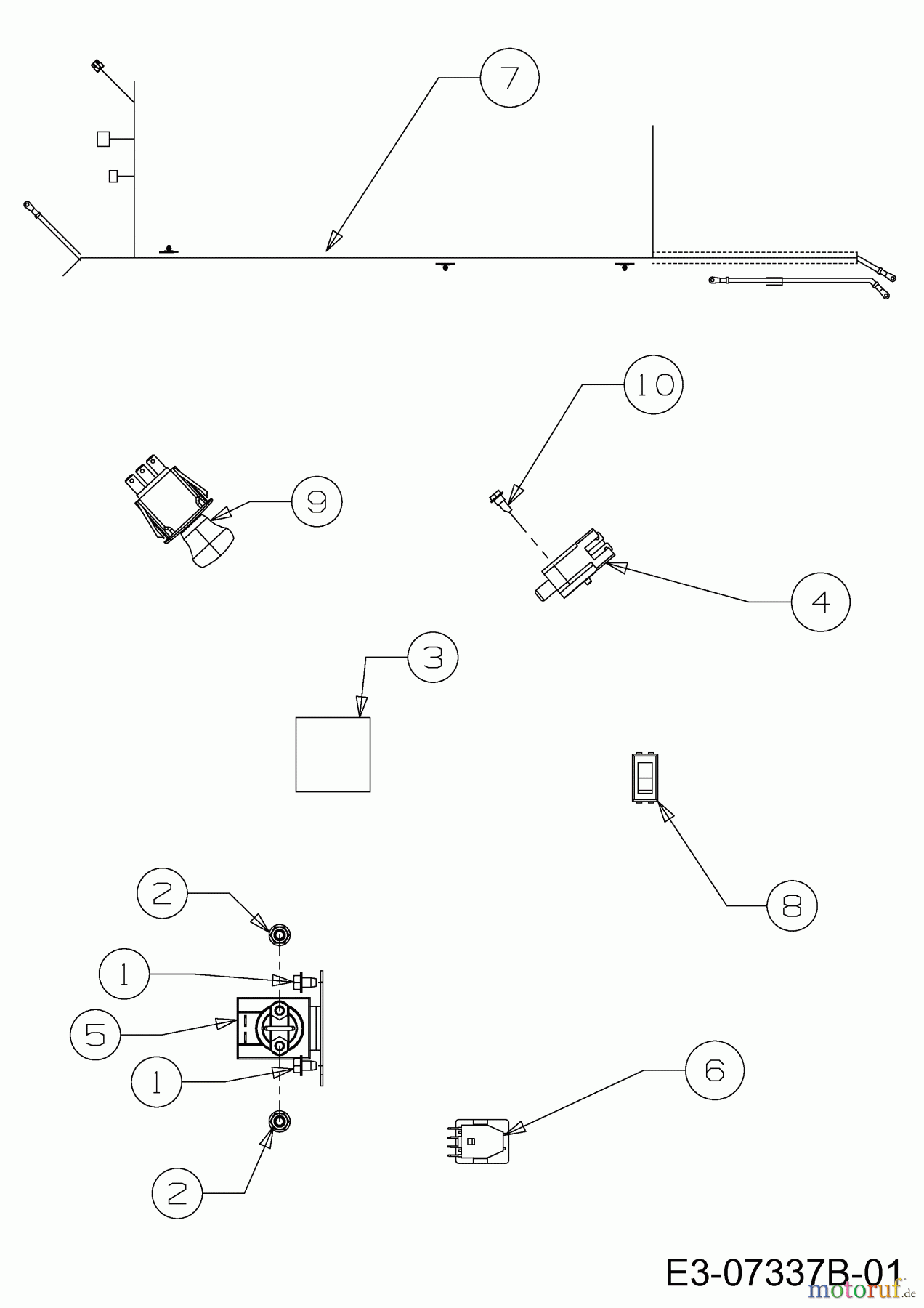 7

10

9

4

3

8

2

1

5

1

6

2

E3-07337B-01

motoruf.de