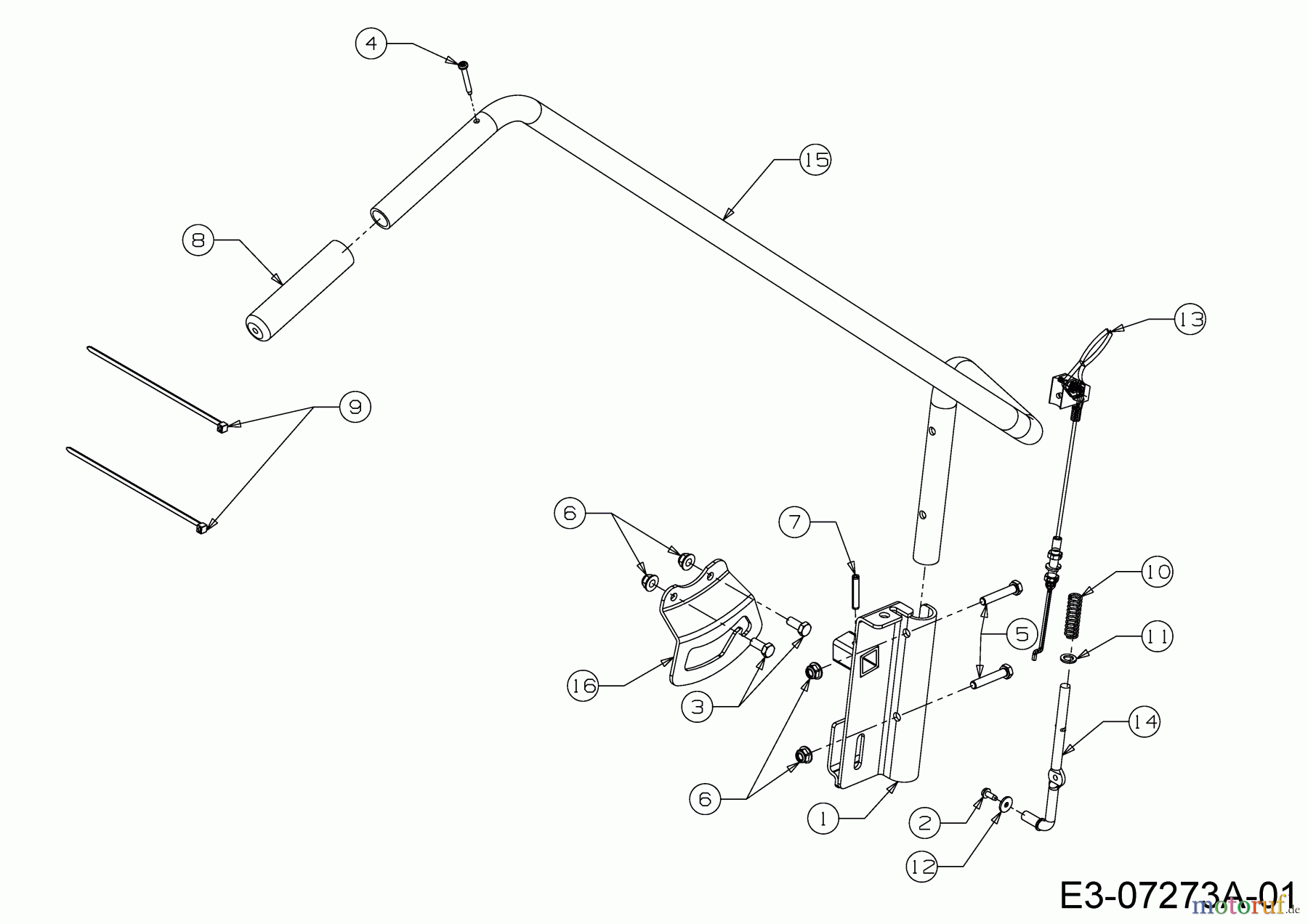 4
15
8
13
9
6
7
10
5
11
16
3
14
6
1
2
12
E3-07273A-01
motoruf.de