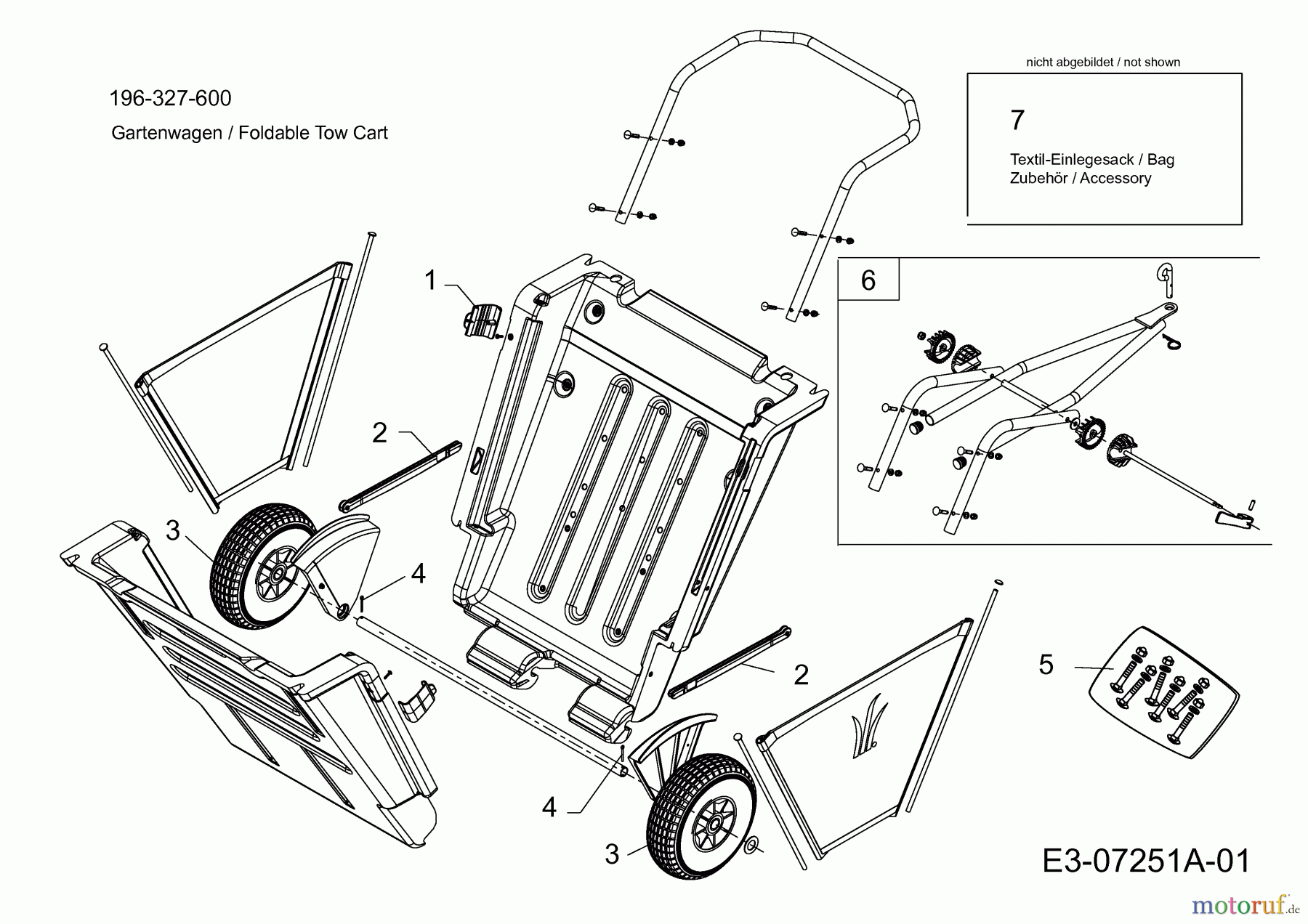 196-327-600

Gartenwagen / Foldable Tow Cart

nicht abgebildet / not shown

7

Textil-Einlegesack / Bag
Zubehör / Accessory

6

1

2

3

4

2

5

4

3

E3-07251A-01

motoruf.de