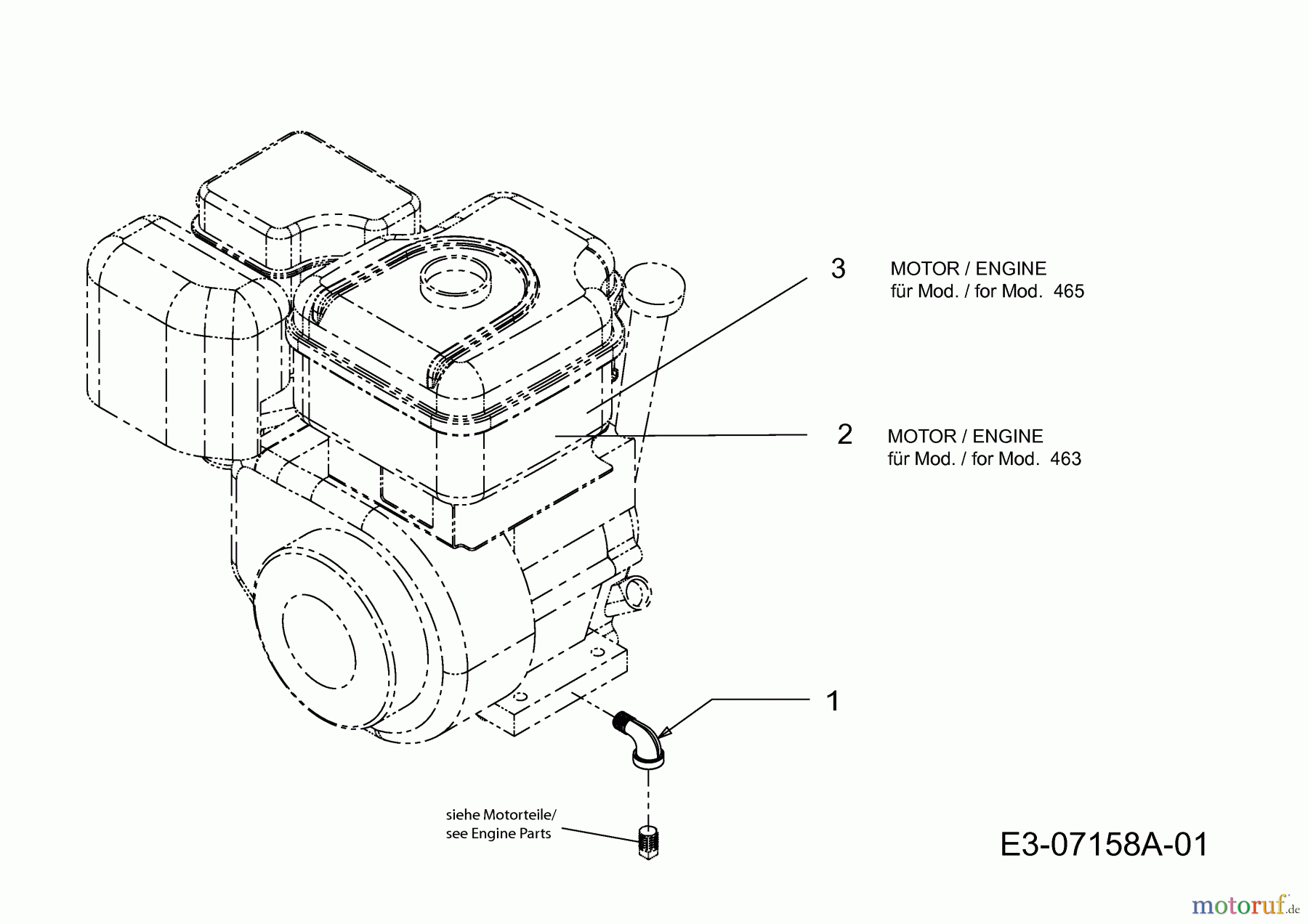 3 MOTOR / ENGINE
für Mod. / for Mod. 465

2 MOTOR / ENGINE
für Mod. / for Mod. 463

1

siehe Motorteile/
see Engine Parts

E3-07158A-01

motoruf.de