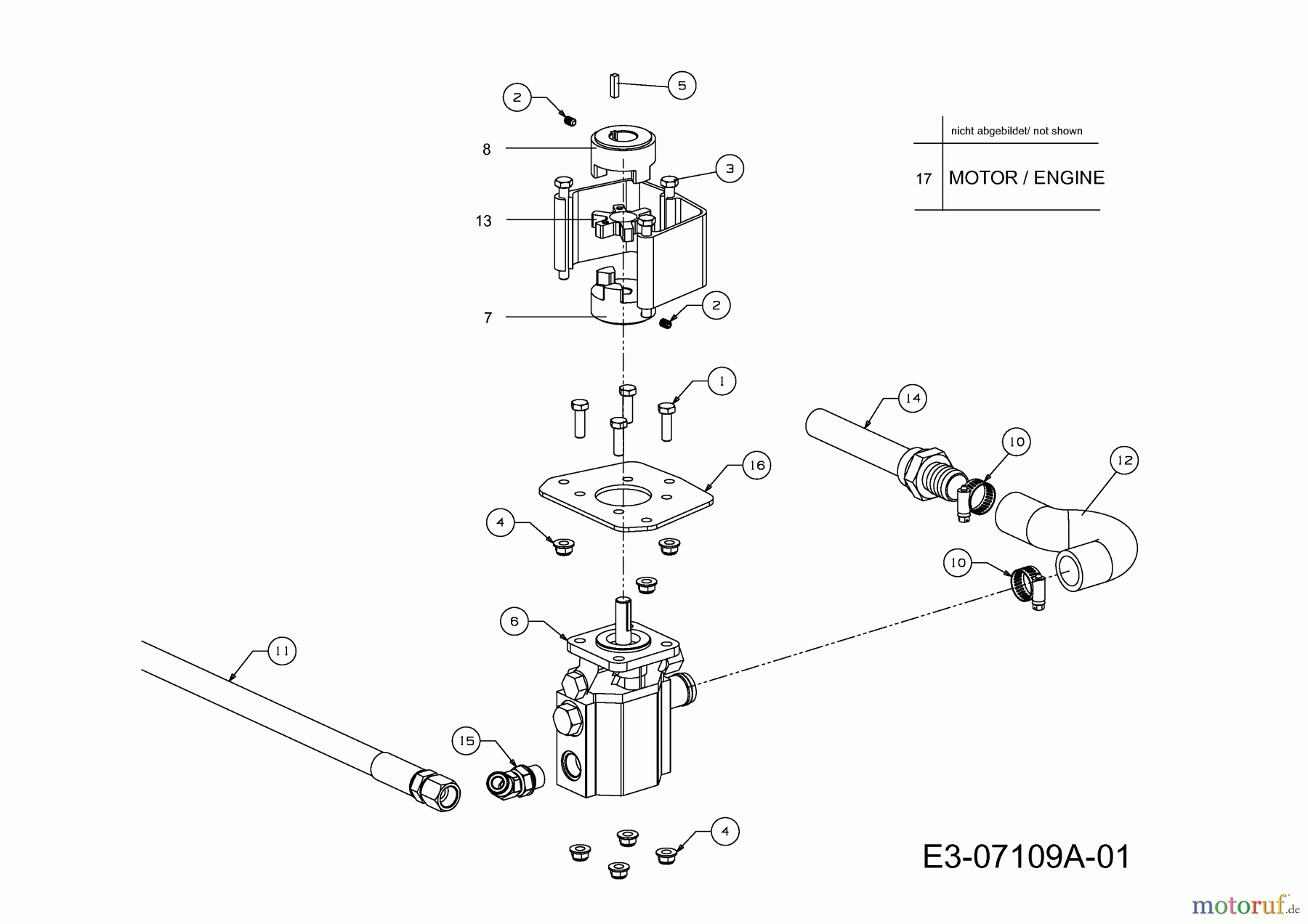 5
2
8
3
13
7
2
1
14
10
12
16
4
10
6
11
15
4

|  | nicht abgebildet/ not shown |
|---|---|
| 17 | MOTOR / ENGINE |

E3-07109A-01

motoruf.de