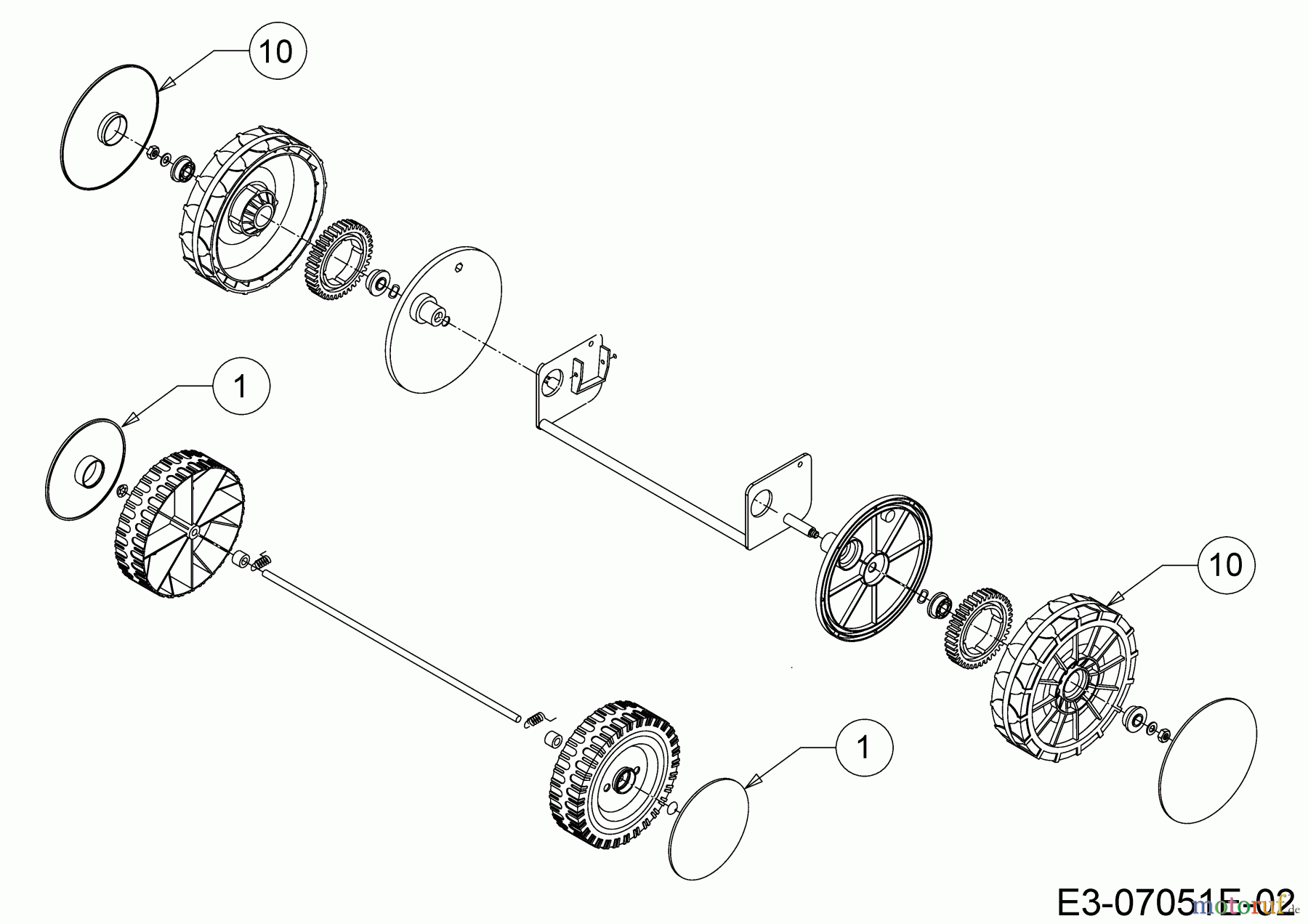 10

1

10

1

E3-07051E-02

motoruf.de