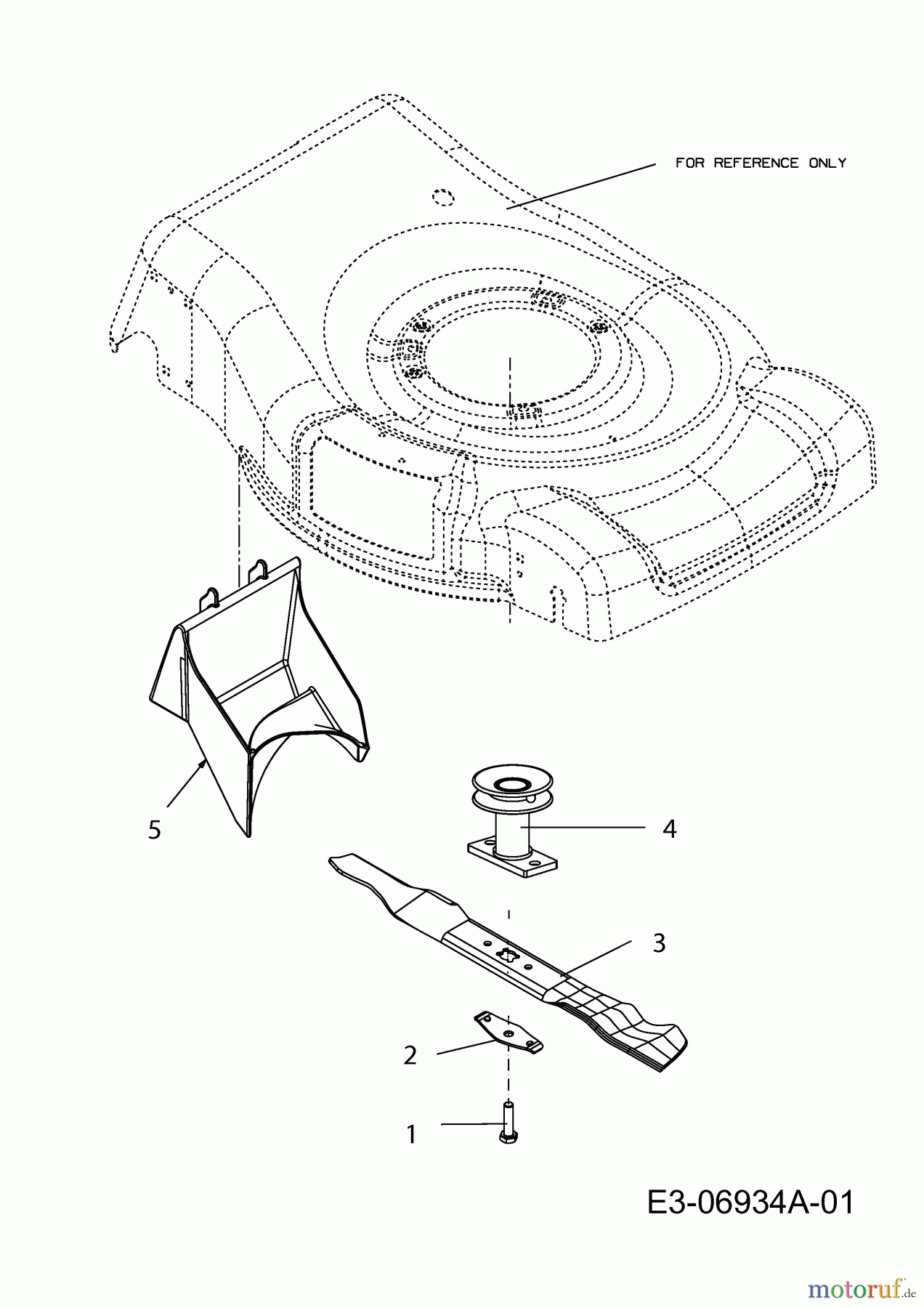 FOR REFERENCE ONLY

5

4

3

2

1

E3-06934A-01

motoruf.de