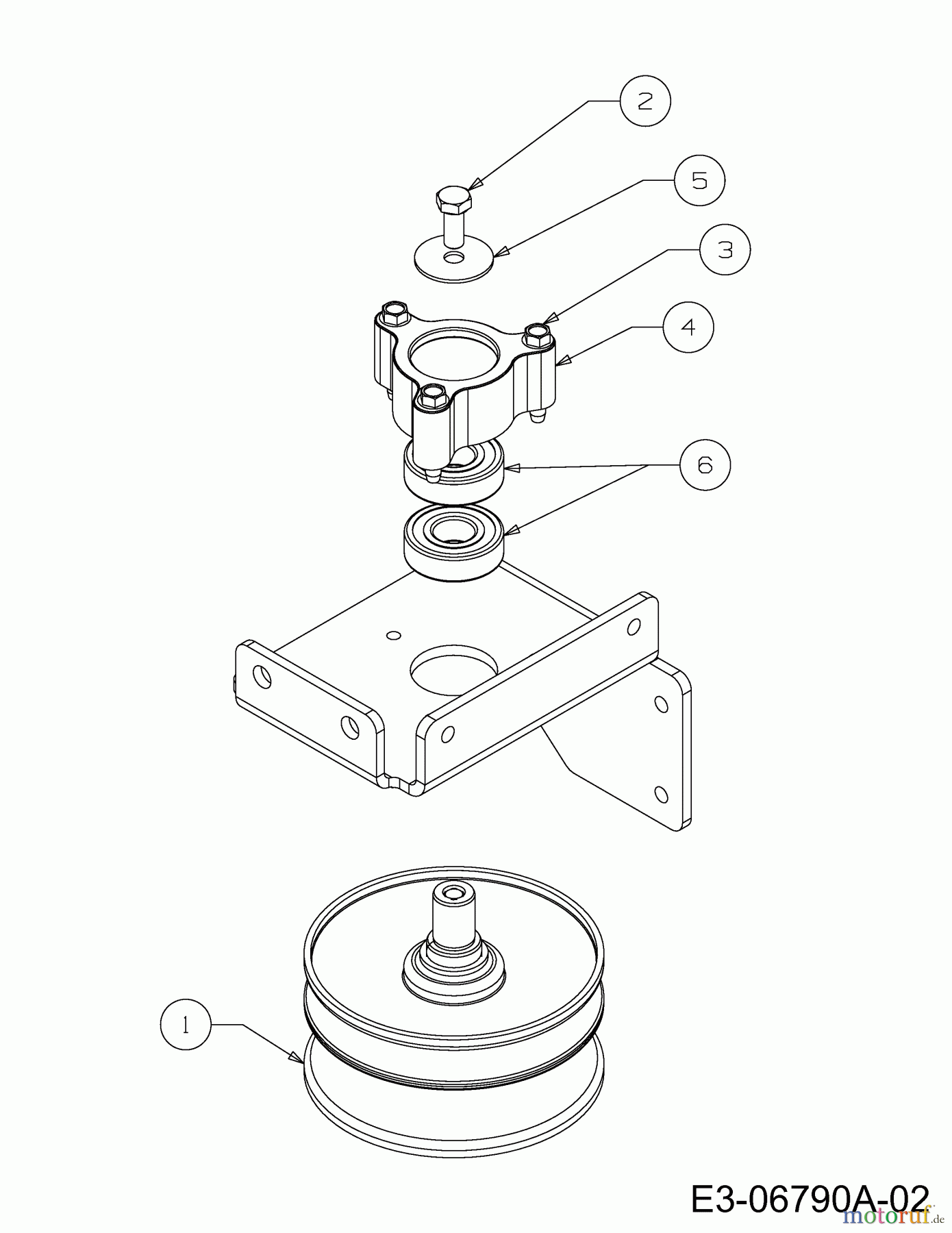 2
5
3
4
6
1
E3-06790A-02
motoruf.de