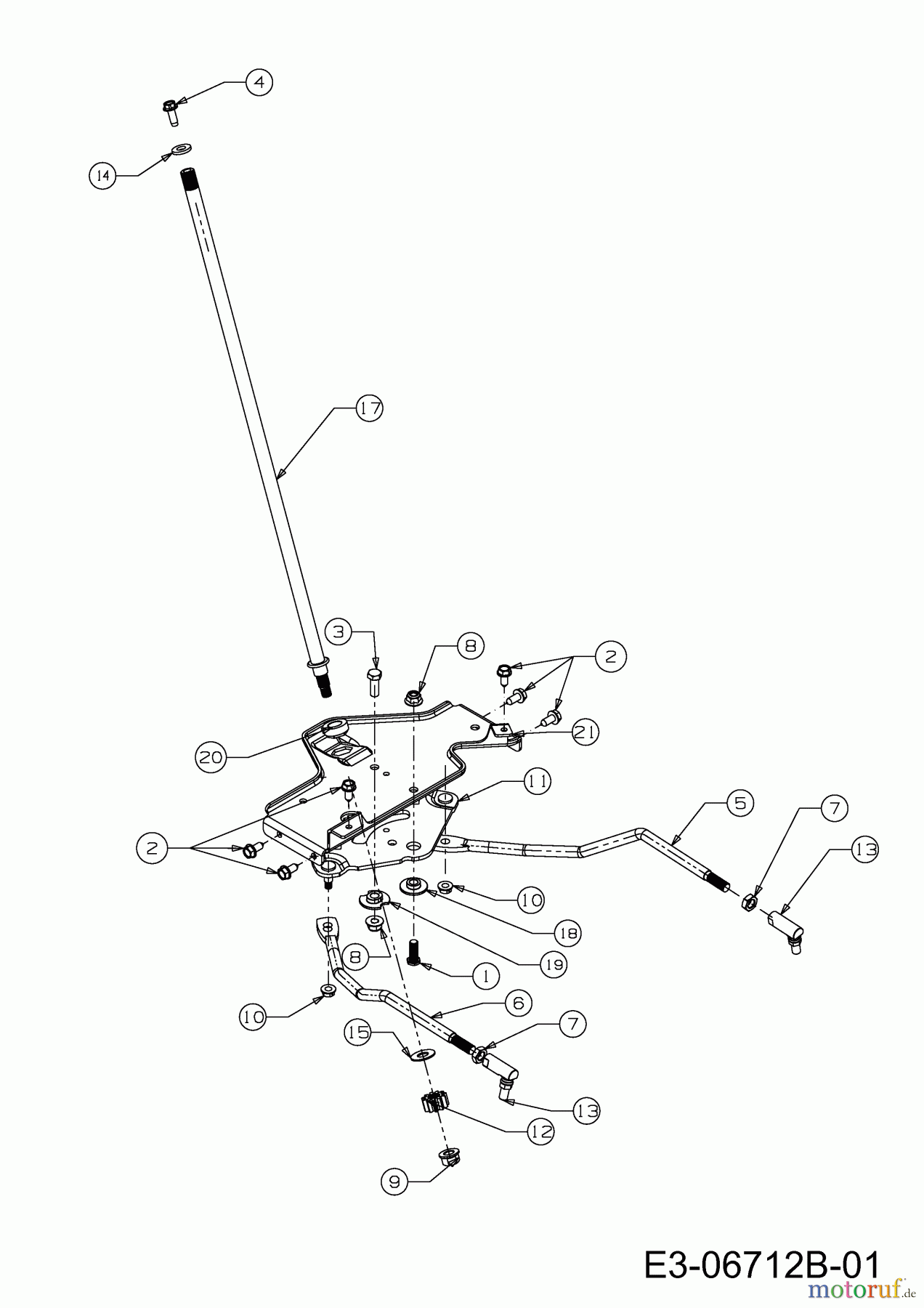 4
14
17
3
8
2
21
20
11
5
7
13
2
10
18
19
8
1
10
6
7
15
13
12
9
E3-06712B-01
motoruf.de