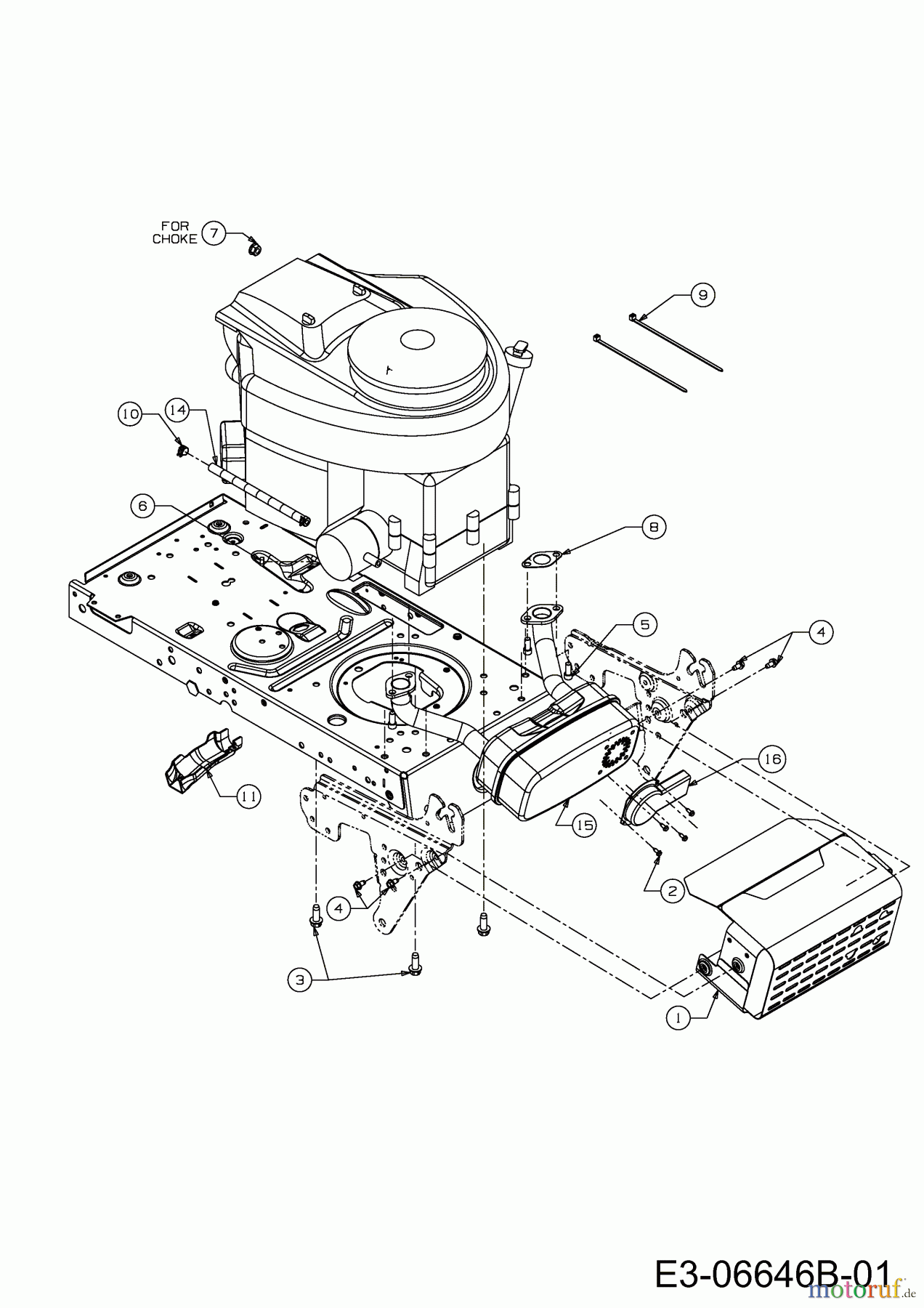 FOR CHOKE 7

9

10

14

6

8

5

4

16

11

15

2

4

3

1

E3-06646B-01

motoruf.de