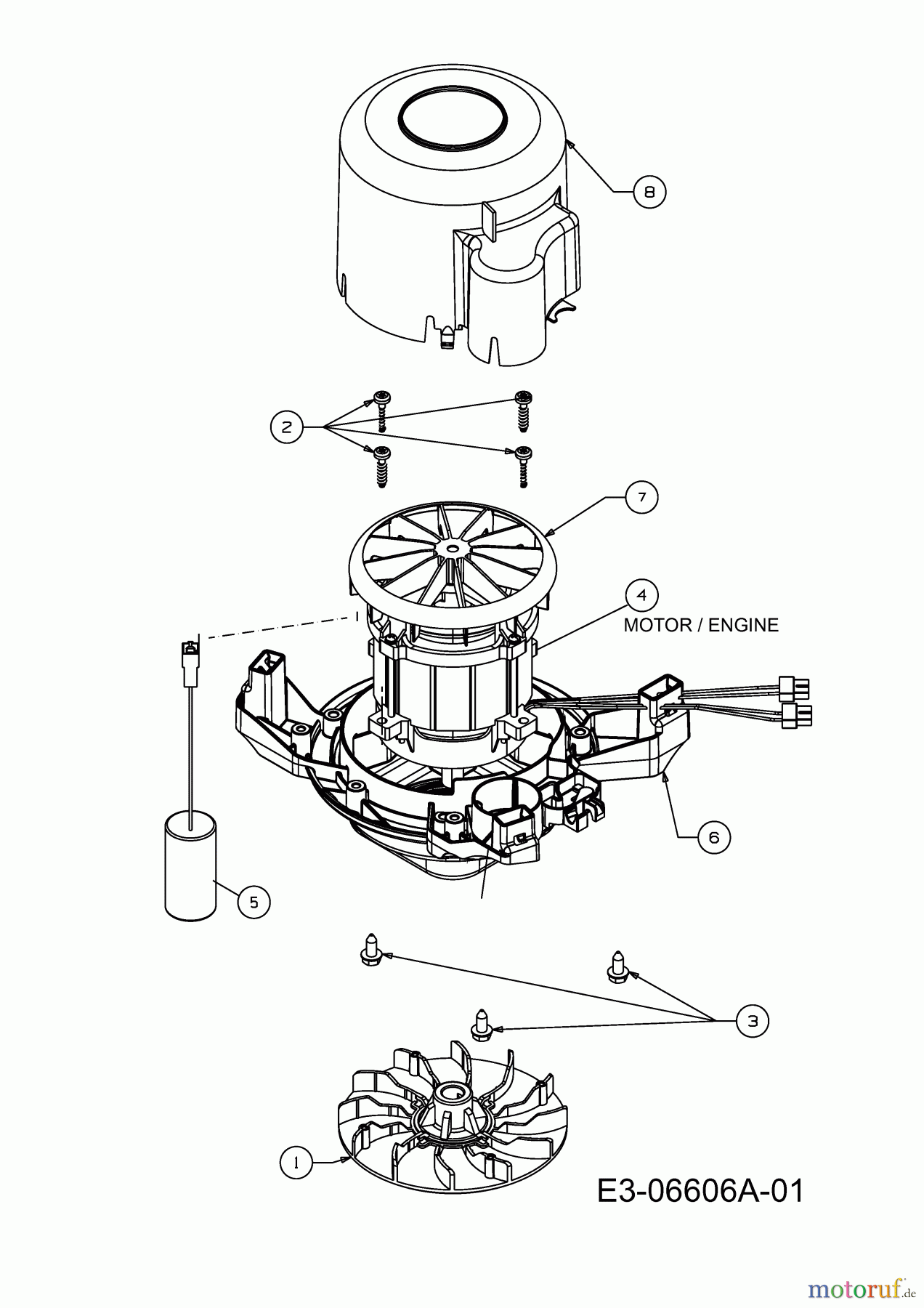 8

2

7

4

MOTOR / ENGINE

6

5

3

1

E3-06606A-01

motoruf.de