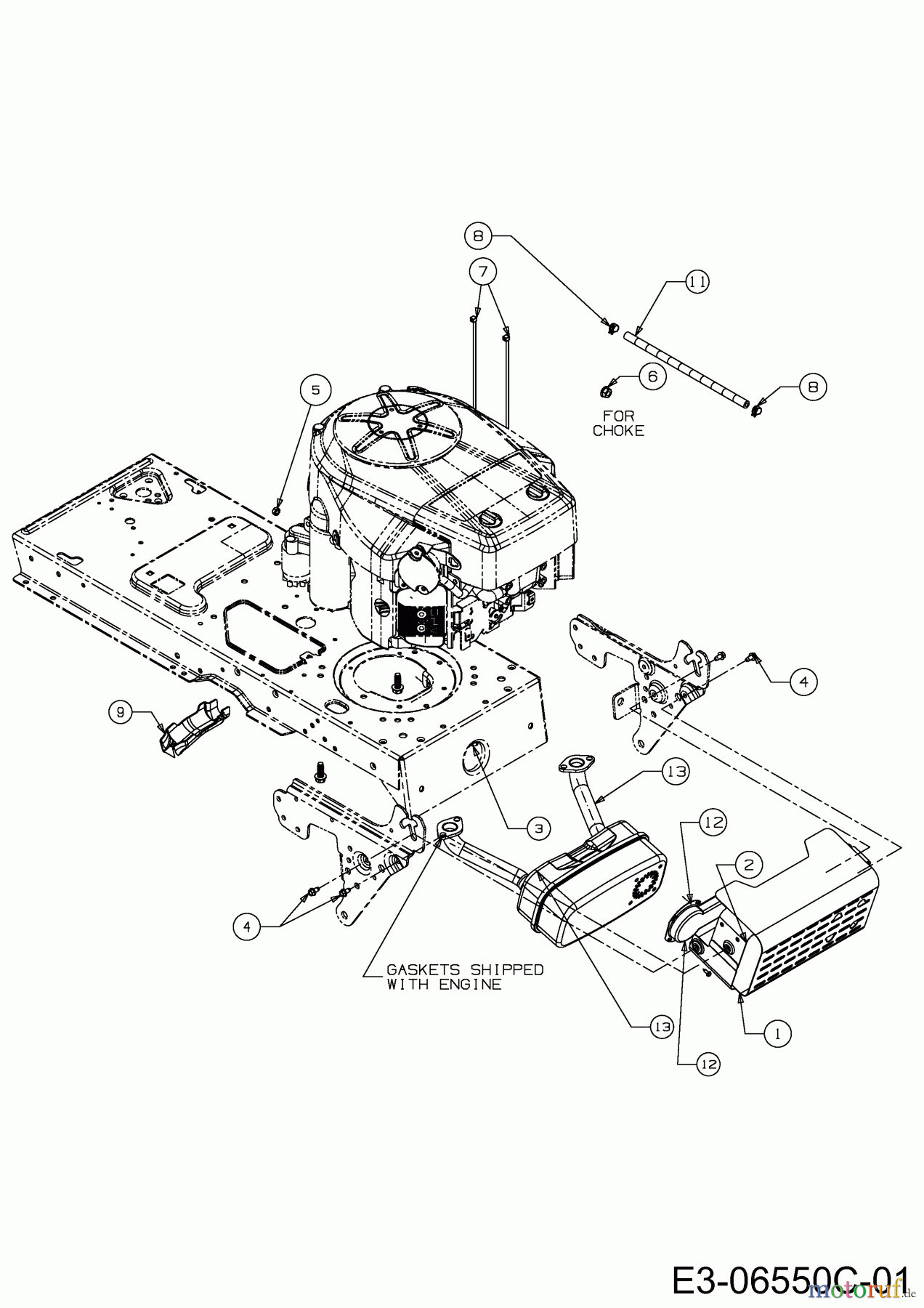 8
7
11
5
6
8
FOR CHOKE
4
9
13
3
12
2
4
GASKETS SHIPPED WITH ENGINE
13
1
12
E3-06550C-01
motoruf.de