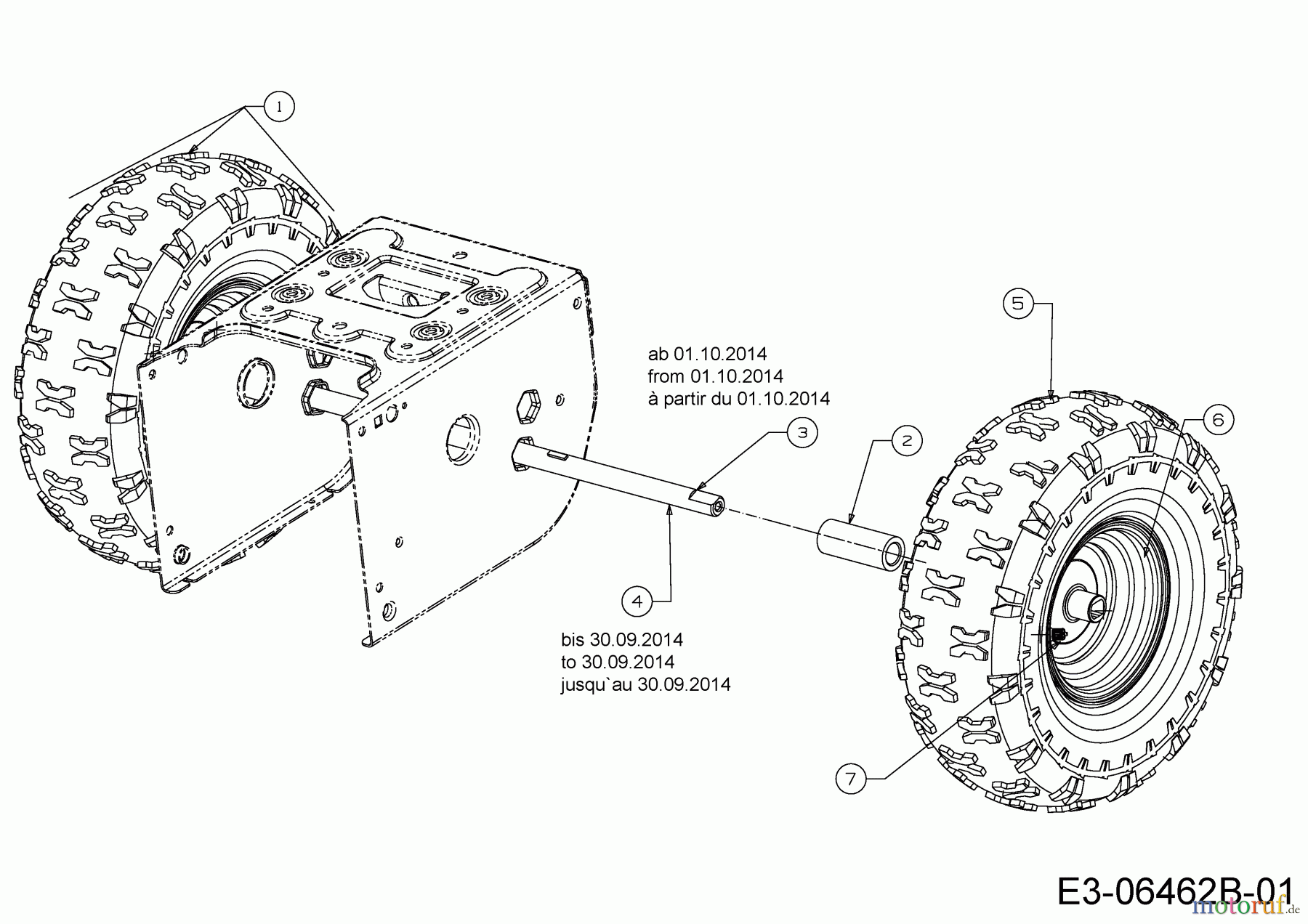 1

5

ab 01.10.2014
from 01.10.2014
à partir du 01.10.2014

3

2

6

4

bis 30.09.2014
to 30.09.2014
jusqu`au 30.09.2014

7

E3-06462B-01

motoruf.de