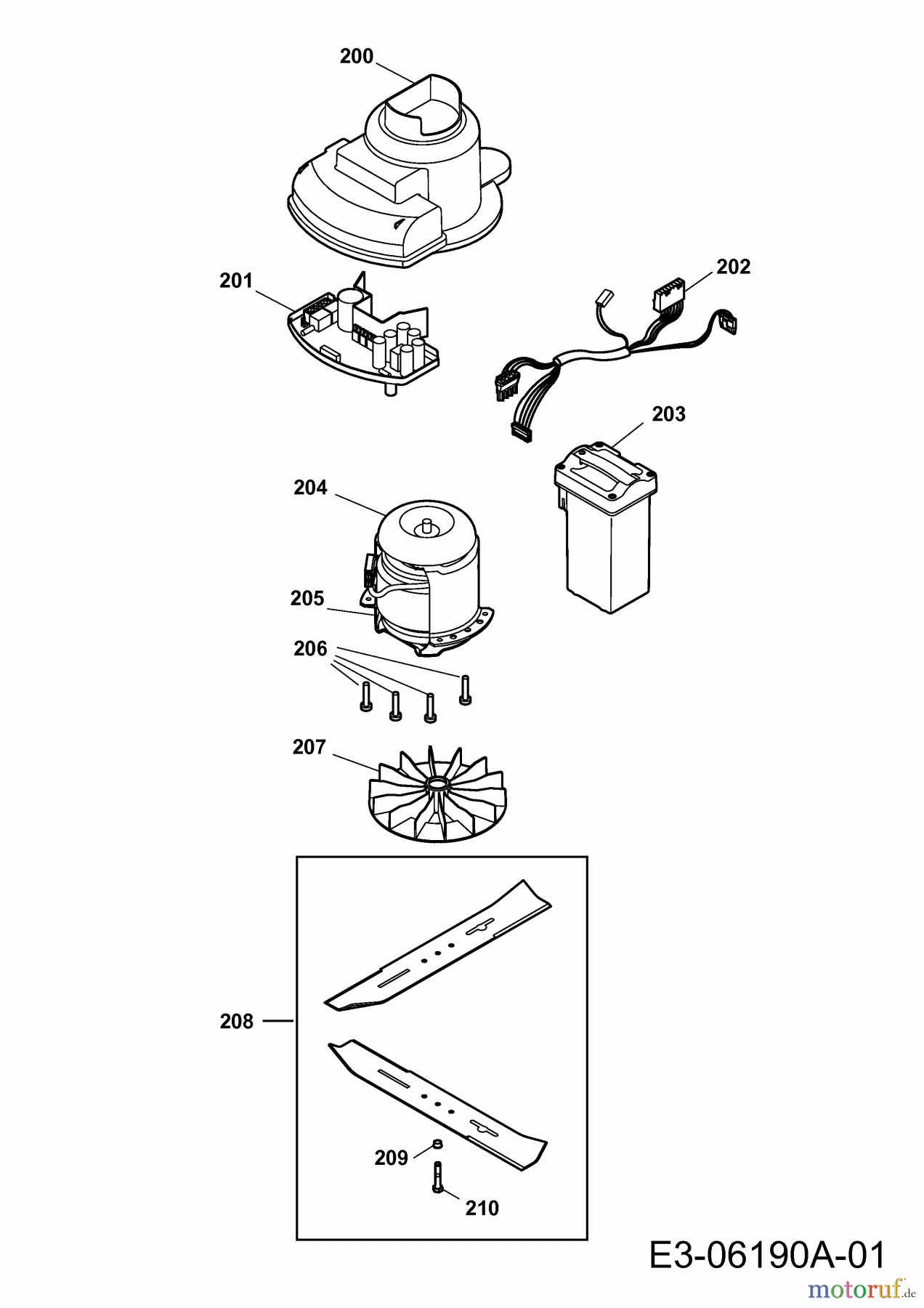 200
201
202
203
204
205
206
207
208
209
210
E3-06190A-01
motoruf.de