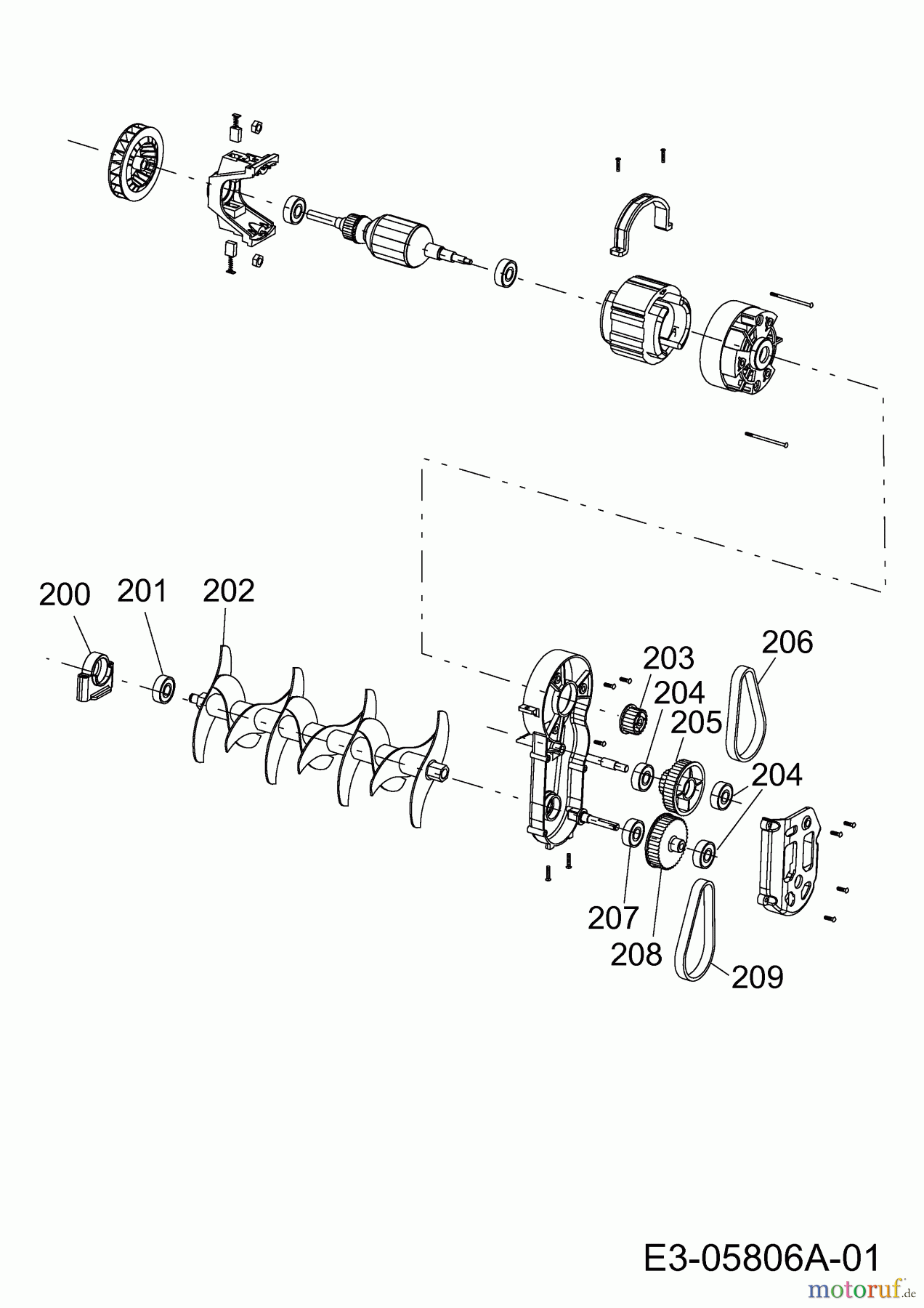 200
201
202
203
204
205
206
204
207
208
209

E3-05806A-01

motoruf.de