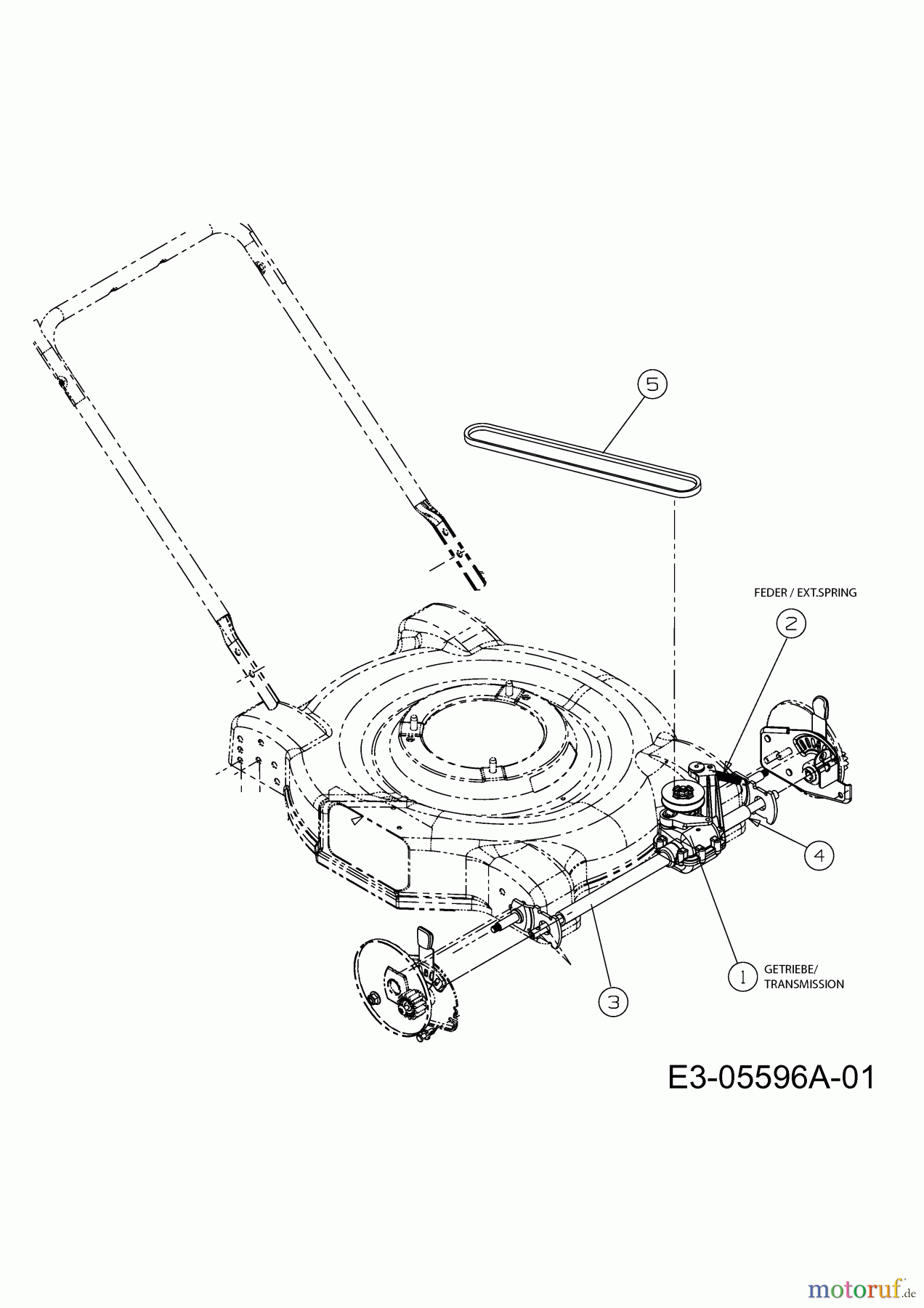 5

FEDER / EXT.SPRING

2

4

1 GETRIEBE/ TRANSMISSION

3

E3-05596A-01

motoruf.de