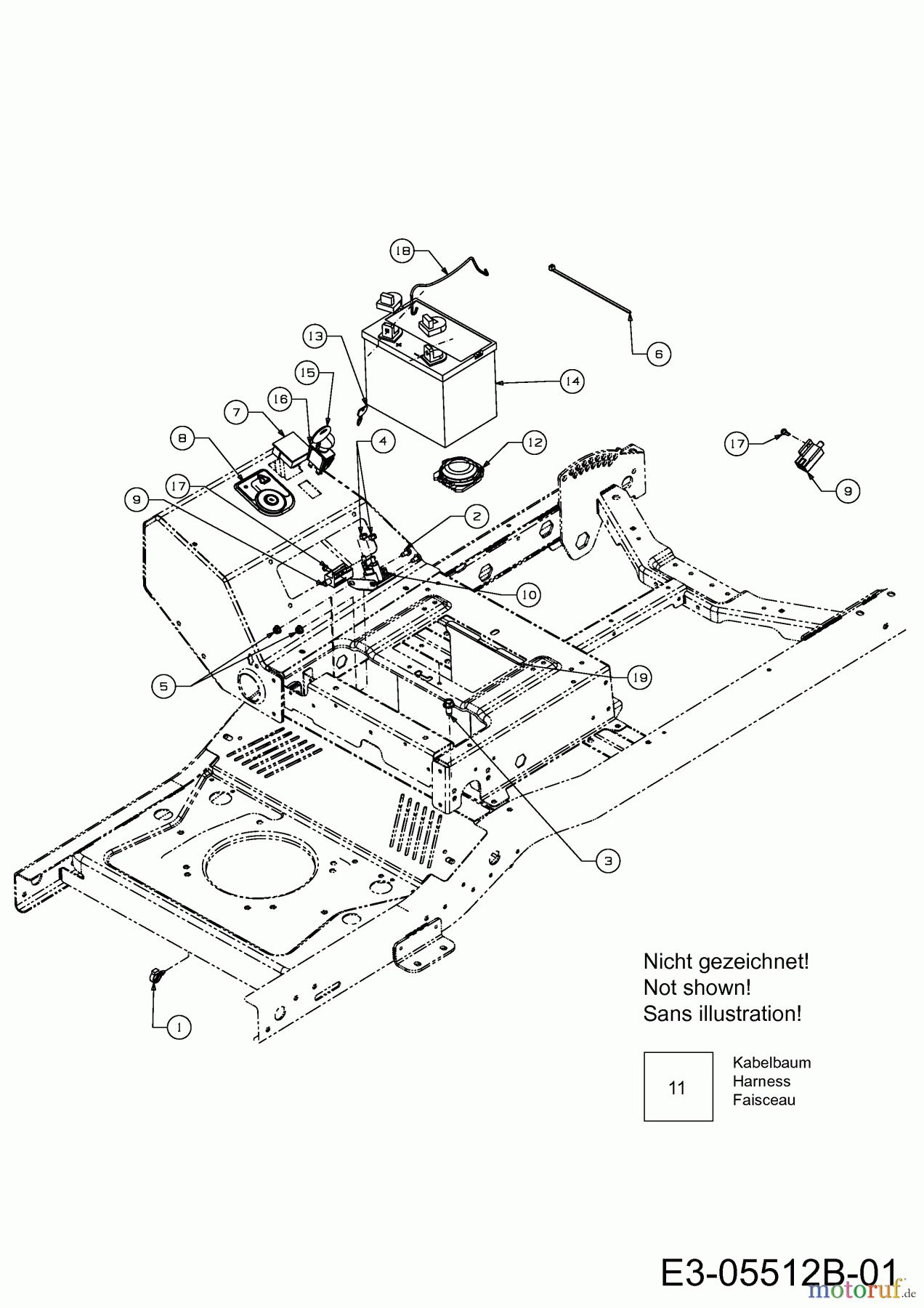 18
6
13
14
15
16
7
8
4
12
17
9
17
9
2
10
5
19
3
1

Nicht gezeichnet!
Not shown!
Sans illustration!

11

Kabelbaum
Harness
Faisceau

E3-05512B-01

motoruf.de