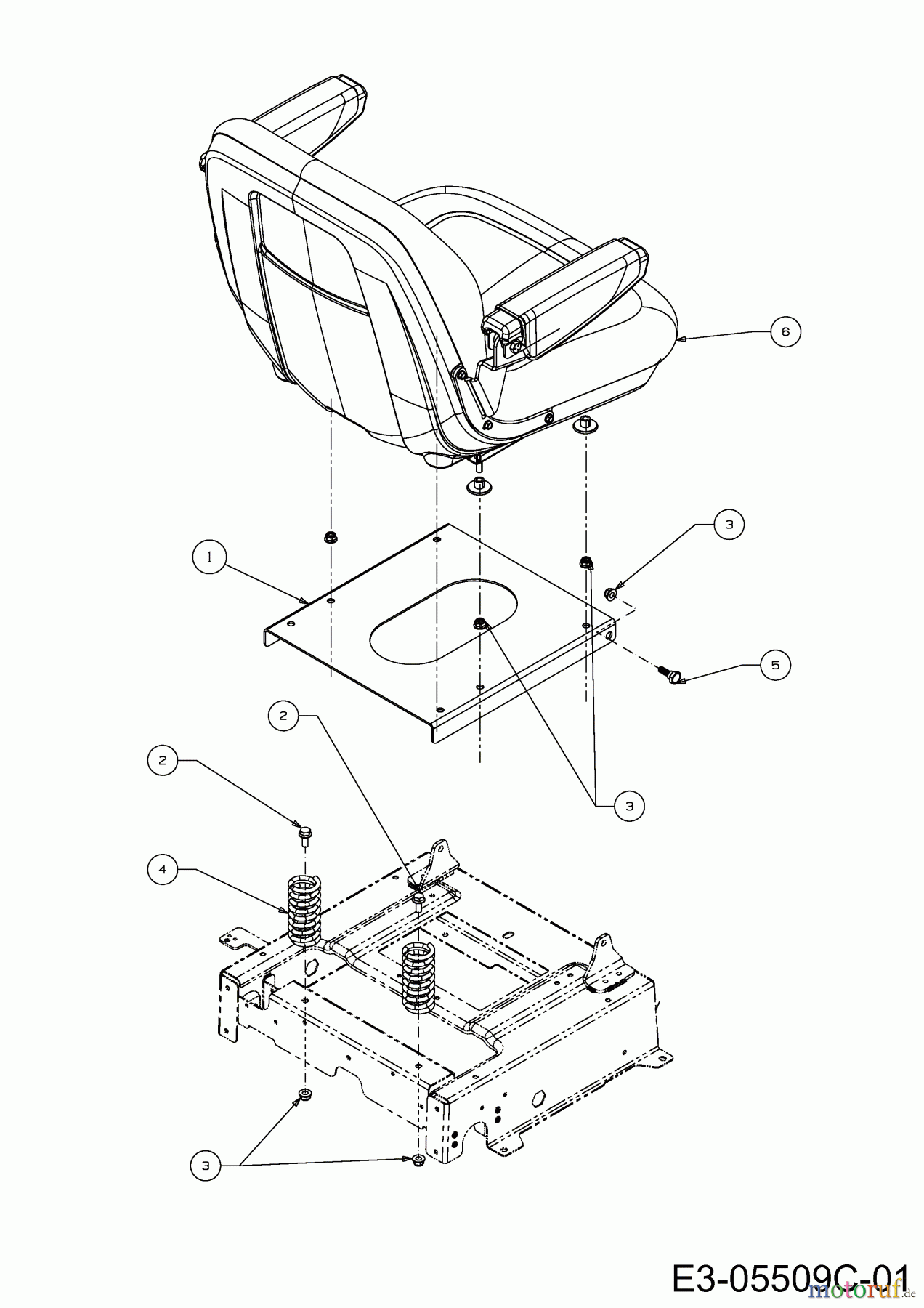 6

3

1

5

2

2

3

4

3

E3-05509C-01

motoruf.de