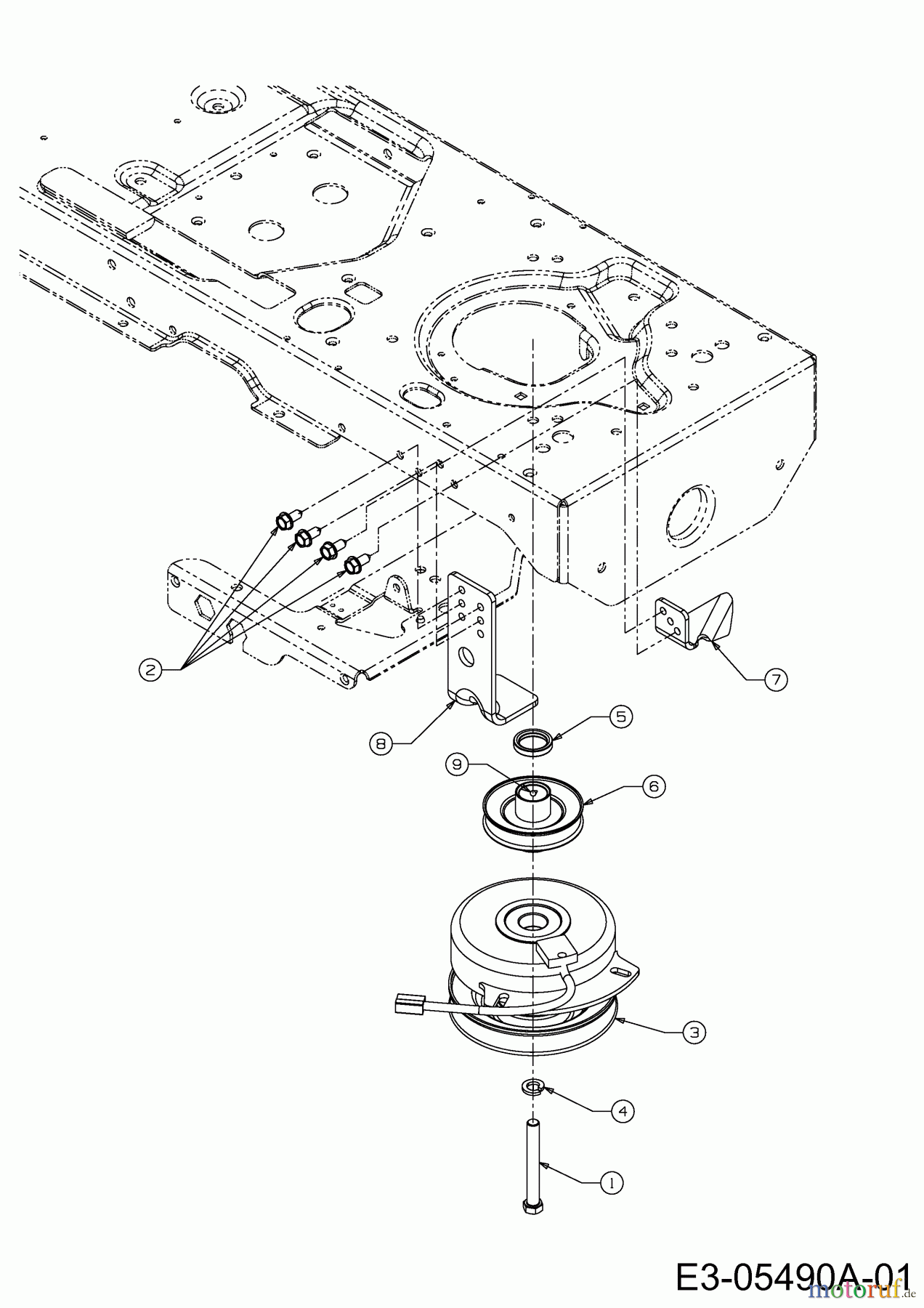 2
7
5
8
9
6
3
4
1
E3-05490A-01
motoruf.de