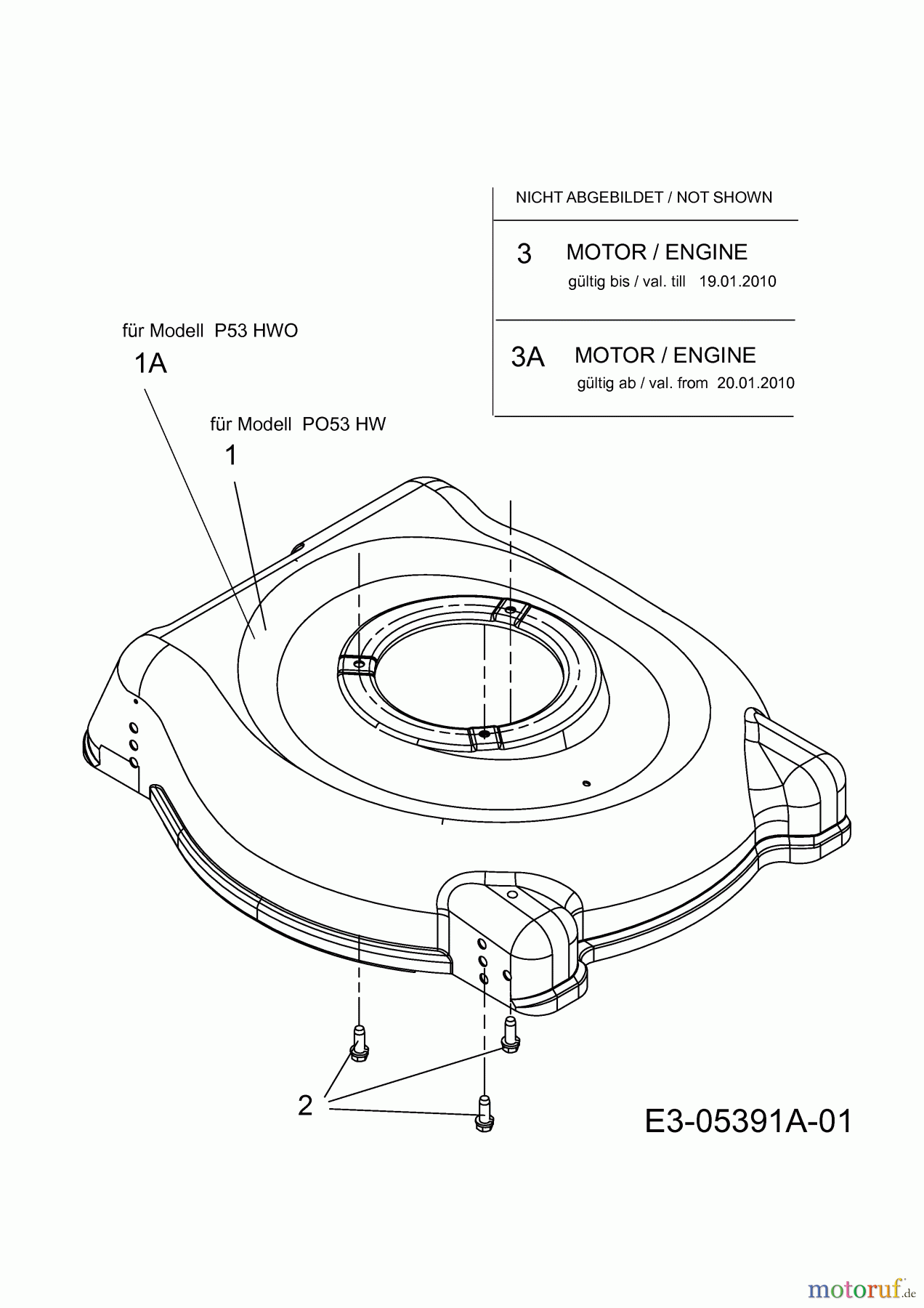 NICHT ABGEBILDET / NOT SHOWN

3 MOTOR / ENGINE
gültig bis / val. till 19.01.2010

3A MOTOR / ENGINE
gültig ab / val. from 20.01.2010

für Modell P53 HWO
1A

für Modell PO53 HW
1

2

E3-05391A-01

motoruf.de